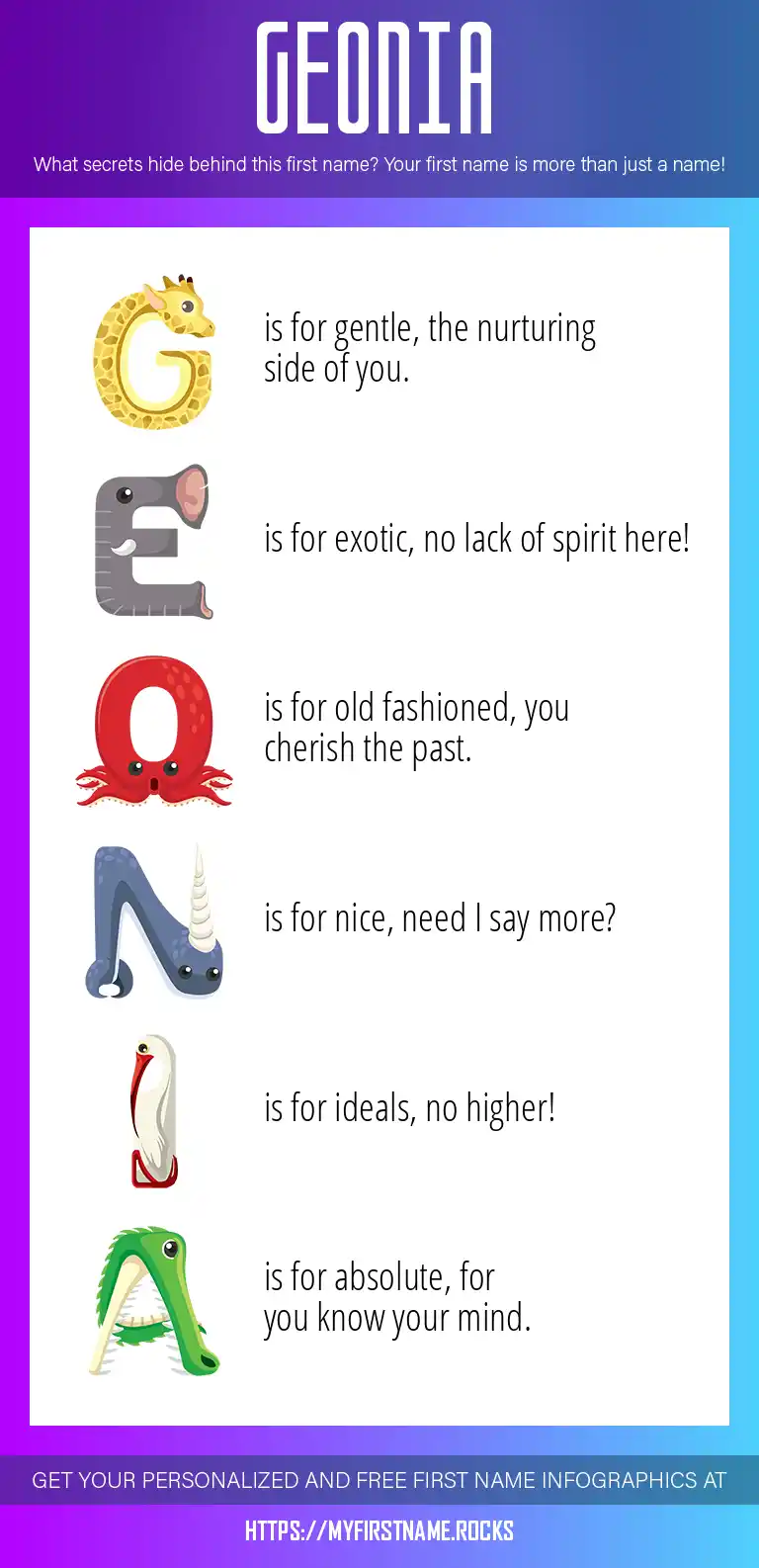 GEONIA

What secrets hide behind this first name? Your first name is more than just a name!

G is for gentle, the nurturing side of you.

E is for exotic, no lack of spirit here!

O is for old fashioned, you cherish the past.

N is for nice, need I say more?

I is for ideals, no higher!

A is for absolute, for you know your mind.

GET YOUR PERSONALIZED AND FREE FIRST NAME INFOGRAPHICS AT

HTTPS://MYFIRSTNAME.ROCKS