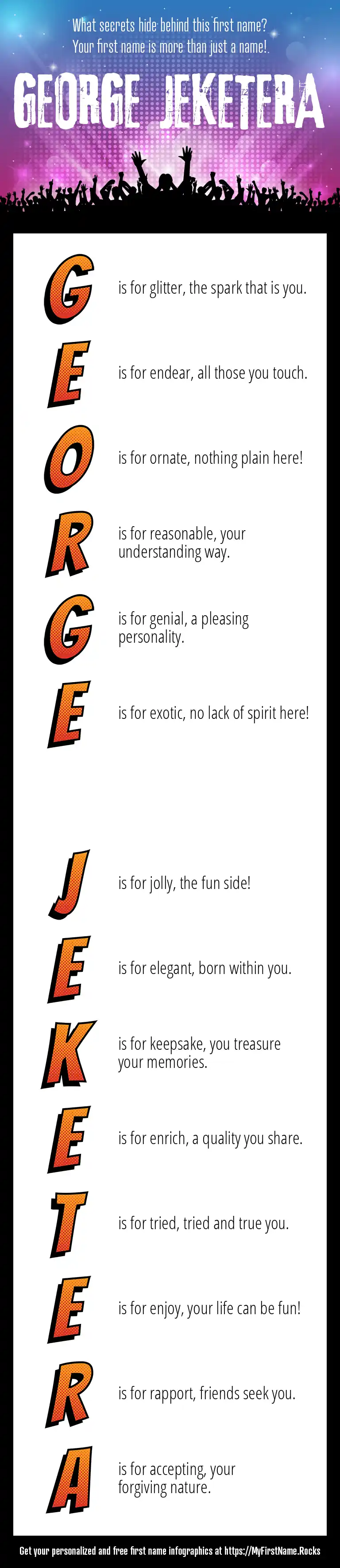 What secrets hide behind this first name?
Your first name is more than just a name!.

GEORGE JEKETERA

G is for glitter, the spark that is you.

E is for endear, all those you touch.

O is for ornate, nothing plain here!

R is for reasonable, your understanding way.

G is for genial, a pleasing personality.

E is for exotic, no lack of spirit here!

J is for jolly, the fun side!

E is for elegant, born within you.

K is for keepsake, you treasure your memories.

E is for enrich, a quality you share.

T is for tried, tried and true you.

E is for enjoy, your life can be fun!

R is for rapport, friends seek you.

A is for accepting, your forgiving nature.

Get your personalized and free first name infographics at https://MyFirstName.Rocks