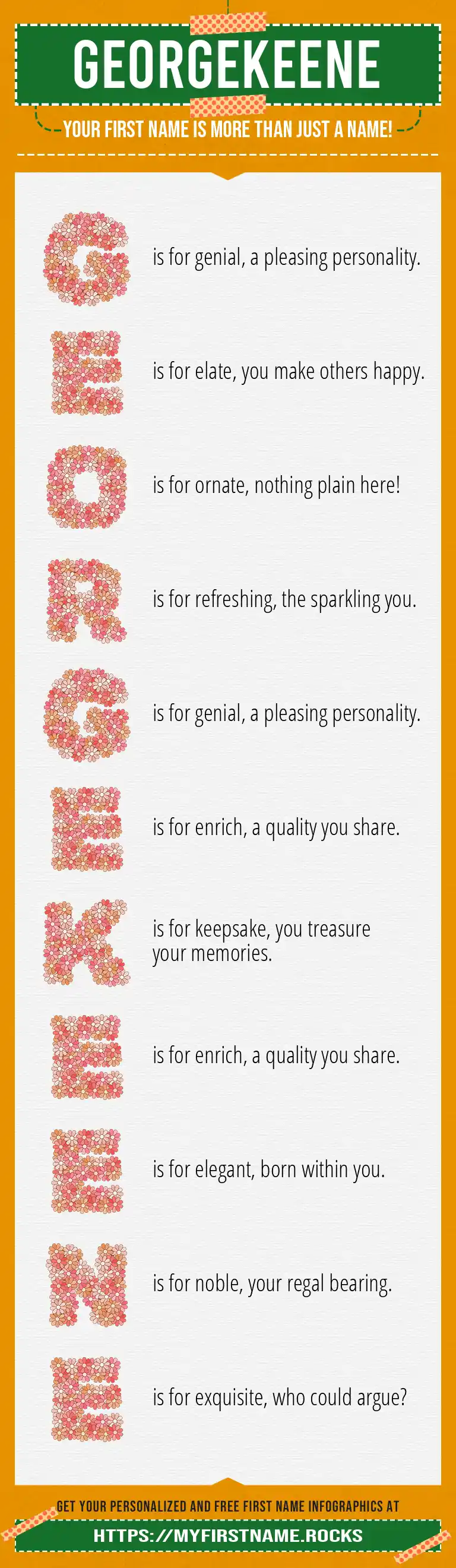 GEORGEKEENE

YOUR FIRST NAME IS MORE THAN JUST A NAME!

G is for genial, a pleasing personality.

E is for elate, you make others happy.

O is for ornate, nothing plain here!

R is for refreshing, the sparkling you.

G is for genial, a pleasing personality.

E is for enrich, a quality you share.

K is for keepsake, you treasure your memories.

E is for enrich, a quality you share.

E is for elegant, born within you.

N is for noble, your regal bearing.

E is for exquisite, who could argue?

GET YOUR PERSONALIZED AND FREE FIRST NAME INFOGRAPHICS AT

HTTPS://MYFIRSTNAME.ROCKS