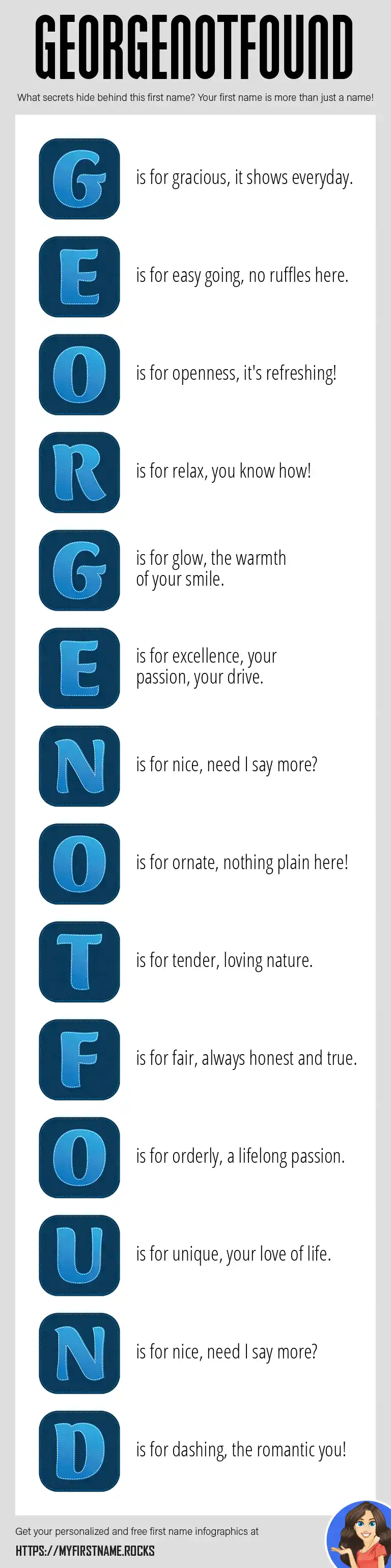 GEORGENOTFOUND

What secrets hide behind this first name? Your first name is more than just a name!

G is for gracious, it shows everyday.

E is for easy going, no ruffles here.

O is for openness, it's refreshing!

R is for relax, you know how!

G is for glow, the warmth of your smile.

E is for excellence, your passion, your drive.

N is for nice, need I say more?

O is for ornate, nothing plain here!

T is for tender, loving nature.

F is for fair, always honest and true.

O is for orderly, a lifelong passion.

U is for unique, your love of life.

N is for nice, need I say more?

D is for dashing, the romantic you!

Get your personalized and free first name infographics at

HTTPS://MYFIRSTNAME.ROCKS