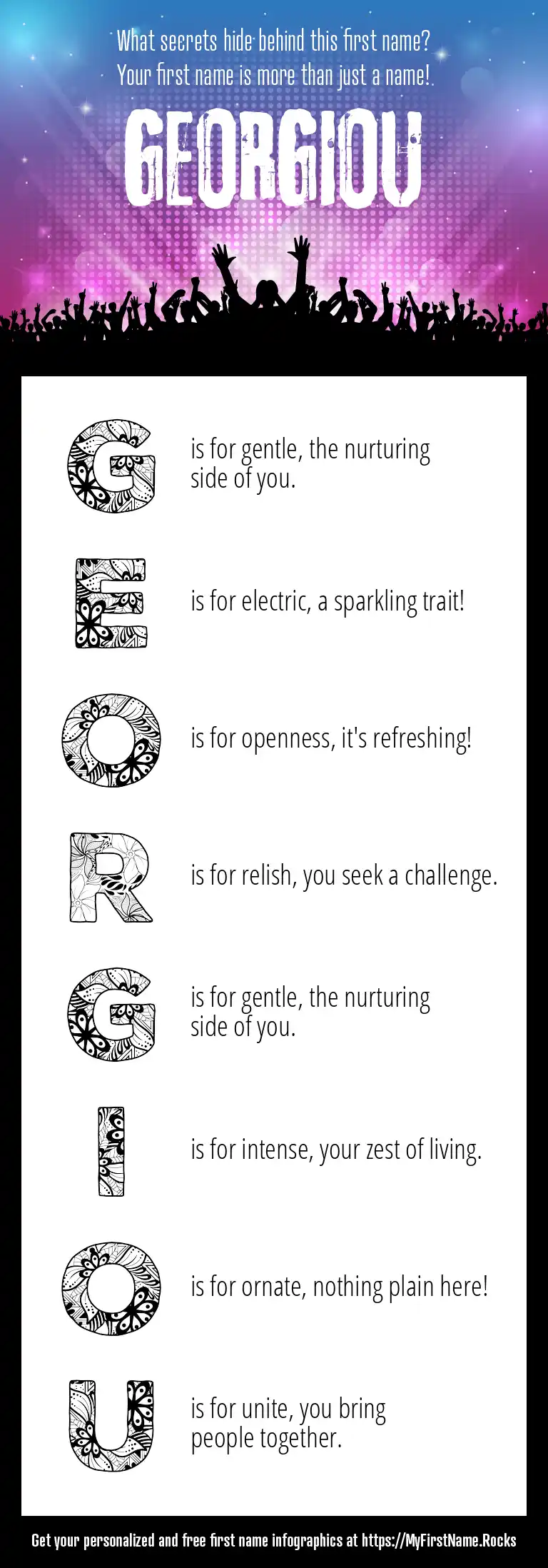 What secrets hide behind this first name?
Your first name is more than just a name!

GEORGIOU

G is for gentle, the nurturing side of you.

E is for electric, a sparkling trait!

O is for openness, it's refreshing!

R is for relish, you seek a challenge.

G is for gentle, the nurturing side of you.

I is for intense, your zest of living.

O is for ornate, nothing plain here!

U is for unite, you bring people together.

Get your personalized and free first name infographics at https://MyFirstName.Rocks