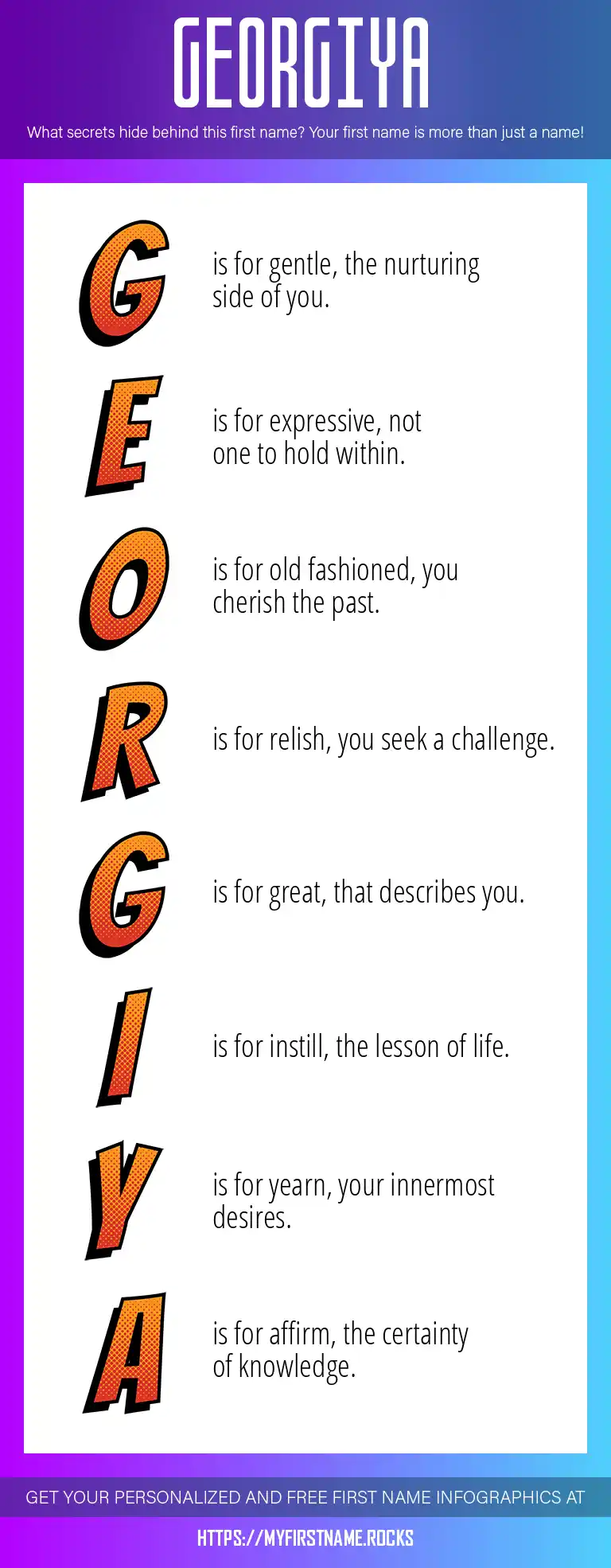 GEORGIYA

What secrets hide behind this first name? Your first name is more than just a name!

G is for gentle, the nurturing side of you.

E is for expressive, not one to hold within.

O is for old fashioned, you cherish the past.

R is for relish, you seek a challenge.

G is for great, that describes you.

I is for instill, the lesson of life.

Y is for yearn, your innermost desires.

A is for affirm, the certainty of knowledge.

GET YOUR PERSONALIZED AND FREE FIRST NAME INFOGRAPHICS AT

HTTPS://MYFIRSTNAME.ROCKS