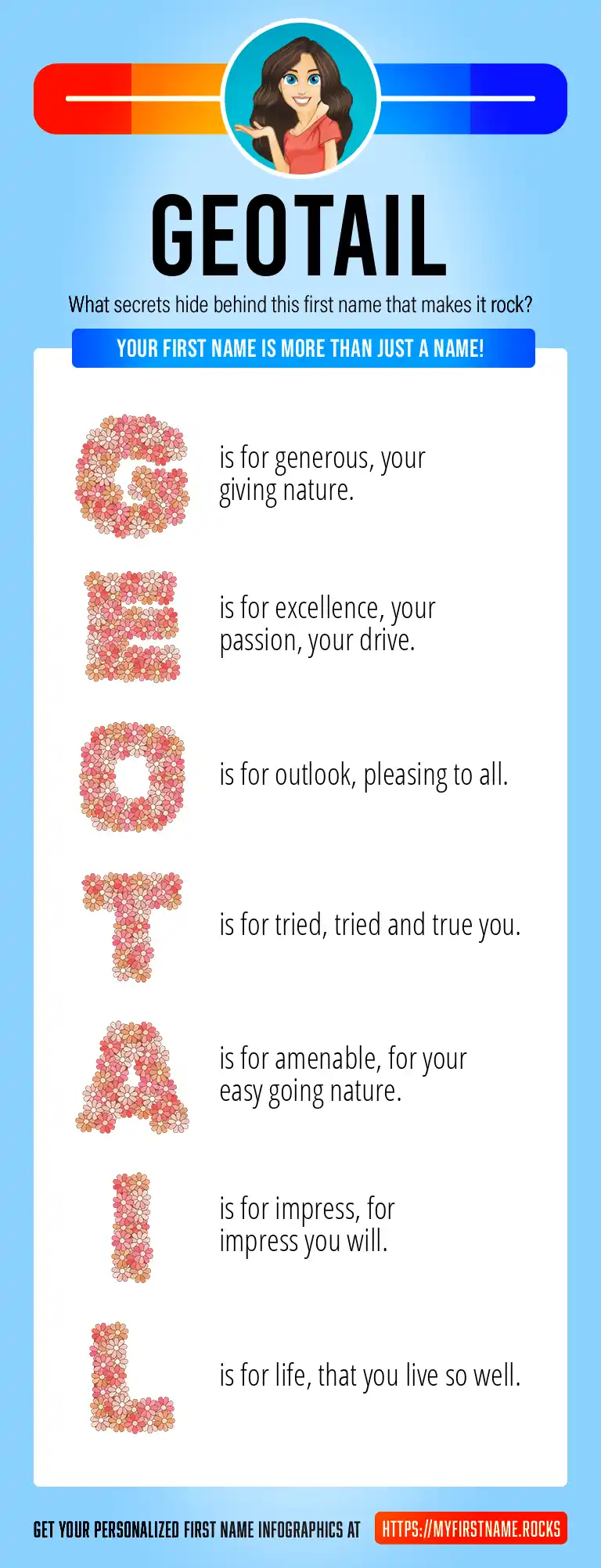 GEOTAIL

What secrets hide behind this first name that makes it rock?

YOUR FIRST NAME IS MORE THAN JUST A NAME!

G is for generous, your giving nature.

E is for excellence, your passion, your drive.

O is for outlook, pleasing to all.

T is for tried, tried and true you.

A is for amenable, for your easy going nature.

I is for impress, for impress you will.

L is for life, that you live so well.

GET YOUR PERSONALIZED FIRST NAME INFOGRAPHICS AT HTTPS://MYFIRSTNAME.ROCKS