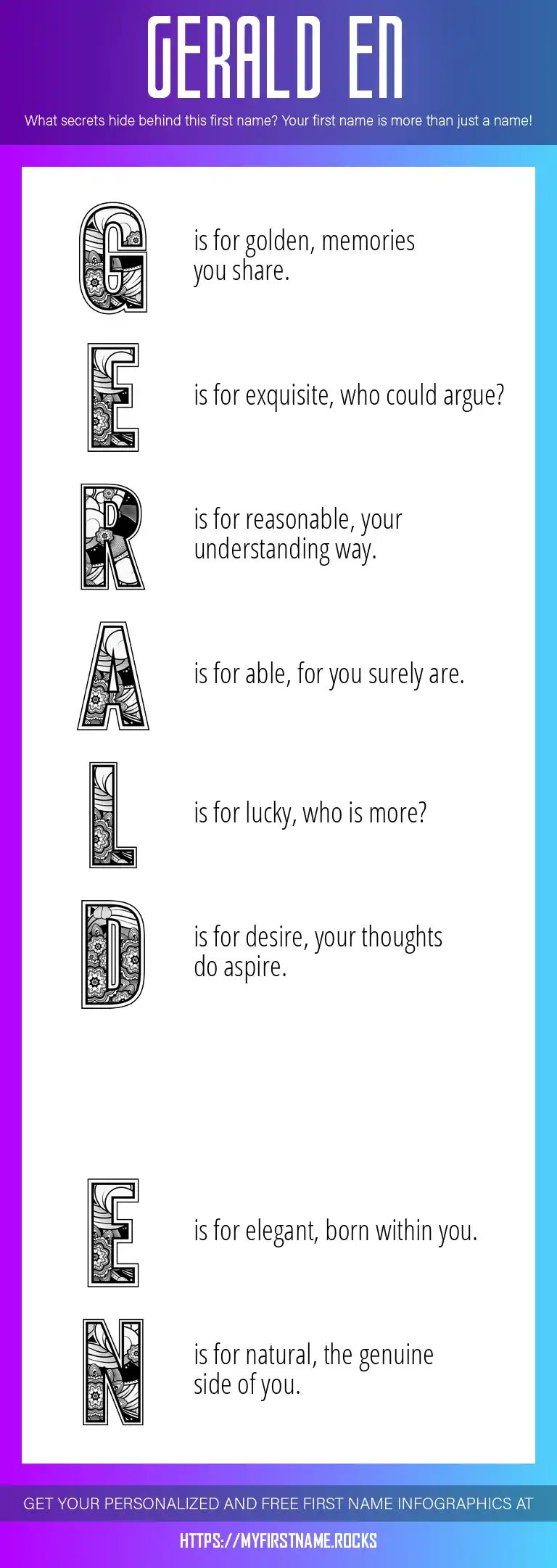 GERALD EN

What secrets hide behind this first name? Your first name is more than just a name!

G is for golden, memories you share.

E is for exquisite, who could argue?

R is for reasonable, your understanding way.

A is for able, for you surely are.

L is for lucky, who is more?

D is for desire, your thoughts do aspire.

E is for elegant, born within you.

N is for natural, the genuine side of you.

GET YOUR PERSONALIZED AND FREE FIRST NAME INFOGRAPHICS AT

HTTPS://MYFIRSTNAME.ROCKS