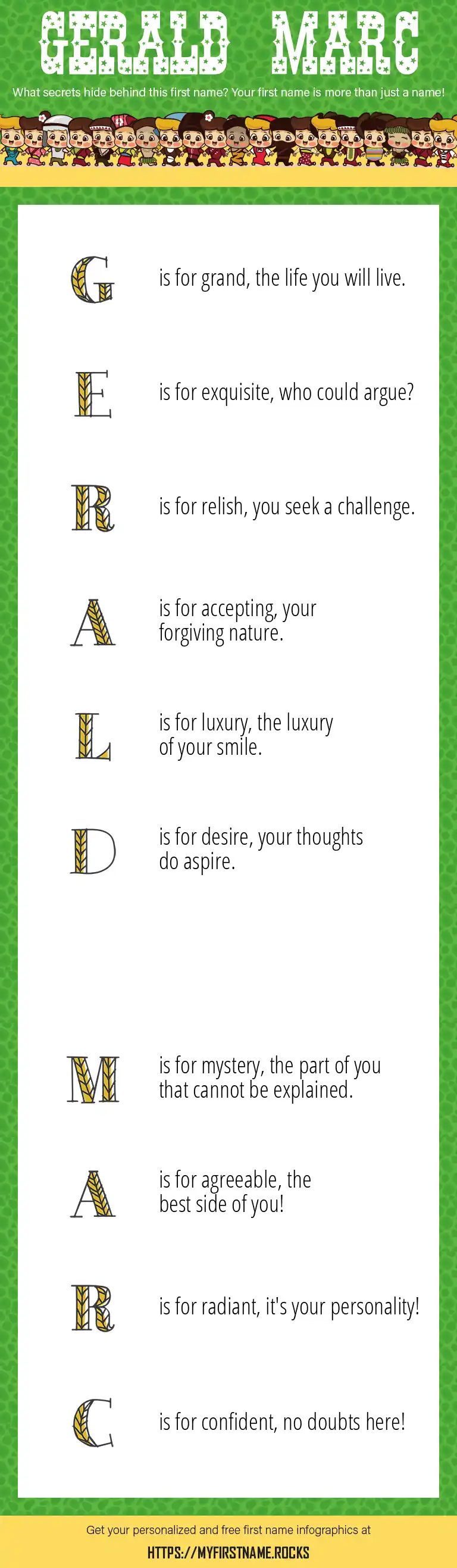 GERALD MARC

What secrets hide behind this first name? Your first name is more than just a name!

G is for grand, the life you will live.

E is for exquisite, who could argue?

R is for relish, you seek a challenge.

A is for accepting, your forgiving nature.

L is for luxury, the luxury of your smile.

D is for desire, your thoughts do aspire.

M is for mystery, the part of you that cannot be explained.

A is for agreeable, the best side of you!

R is for radiant, it's your personality!

C is for confident, no doubts here!

Get your personalized and free first name infographics at

HTTPS://MYFIRSTNAME.ROCKS