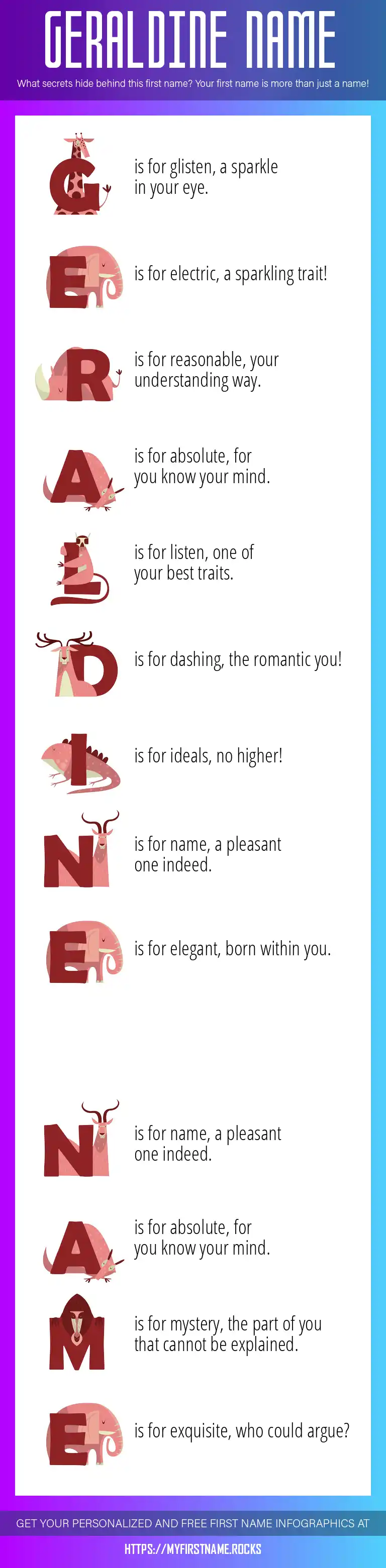 GERALDINE NAME

What secrets hide behind this first name? Your first name is more than just a name!

G is for glisten, a sparkle in your eye.

E is for electric, a sparkling trait!

R is for reasonable, your understanding way.

A is for absolute, for you know your mind.

L is for listen, one of your best traits.

D is for dashing, the romantic you!

I is for ideals, no higher!

N is for name, a pleasant one indeed.

E is for elegant, born within you.

N is for name, a pleasant one indeed.

A is for absolute, for you know your mind.

M is for mystery, the part of you that cannot be explained.

E is for exquisite, who could argue?

GET YOUR PERSONALIZED AND FREE FIRST NAME INFOGRAPHICS AT

HTTPS://MYFIRSTNAME.ROCKS