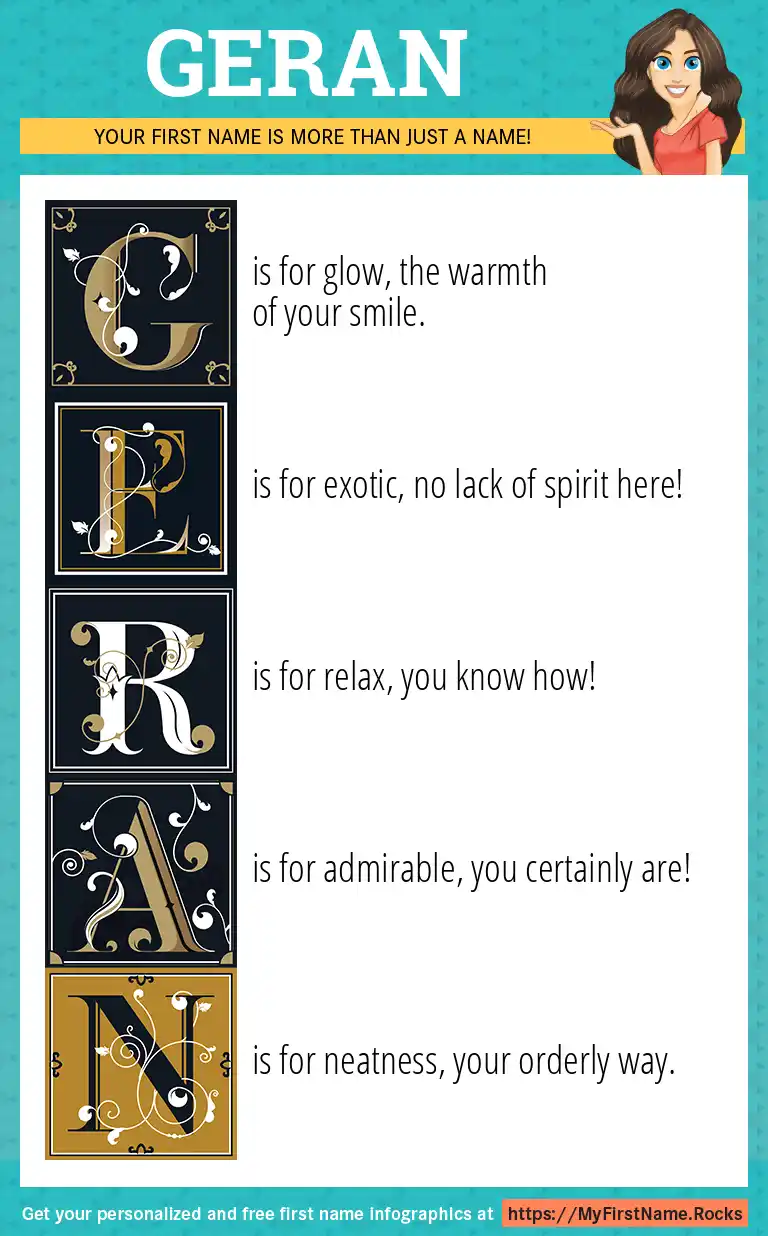 GERAN

YOUR FIRST NAME IS MORE THAN JUST A NAME!

G is for glow, the warmth of your smile.

E is for exotic, no lack of spirit here!

R is for relax, you know how!

A is for admirable, you certainly are!

N is for neatness, your orderly way.

Get your personalized and free first name infographics at https://MyFirstName.Rocks