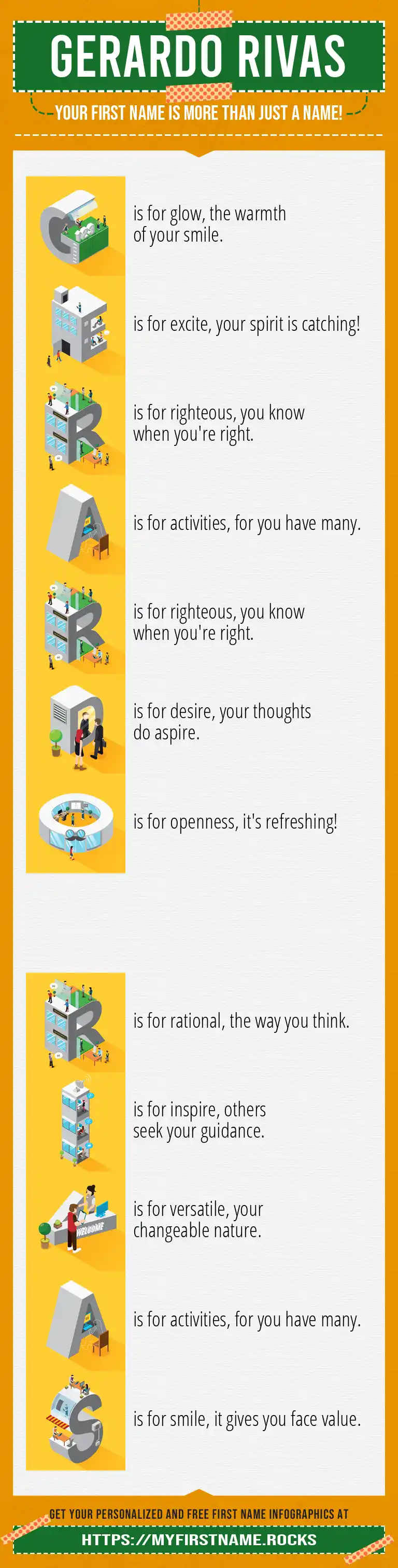 GERARDO RIVAS

YOUR FIRST NAME IS MORE THAN JUST A NAME!

G is for glow, the warmth of your smile.

E is for excite, your spirit is catching!

R is for righteous, you know when you're right.

A is for activities, for you have many.

R is for righteous, you know when you're right.

D is for desire, your thoughts do aspire.

O is for openness, it's refreshing!

R is for rational, the way you think.

I is for inspire, others seek your guidance.

V is for versatile, your changeable nature.

WELCOME

A is for activities, for you have many.

S is for smile, it gives you face value.

GET YOUR PERSONALIZED AND FREE FIRST NAME INFOGRAPHICS AT

HTTPS://MYFIRSTNAME.ROCKS