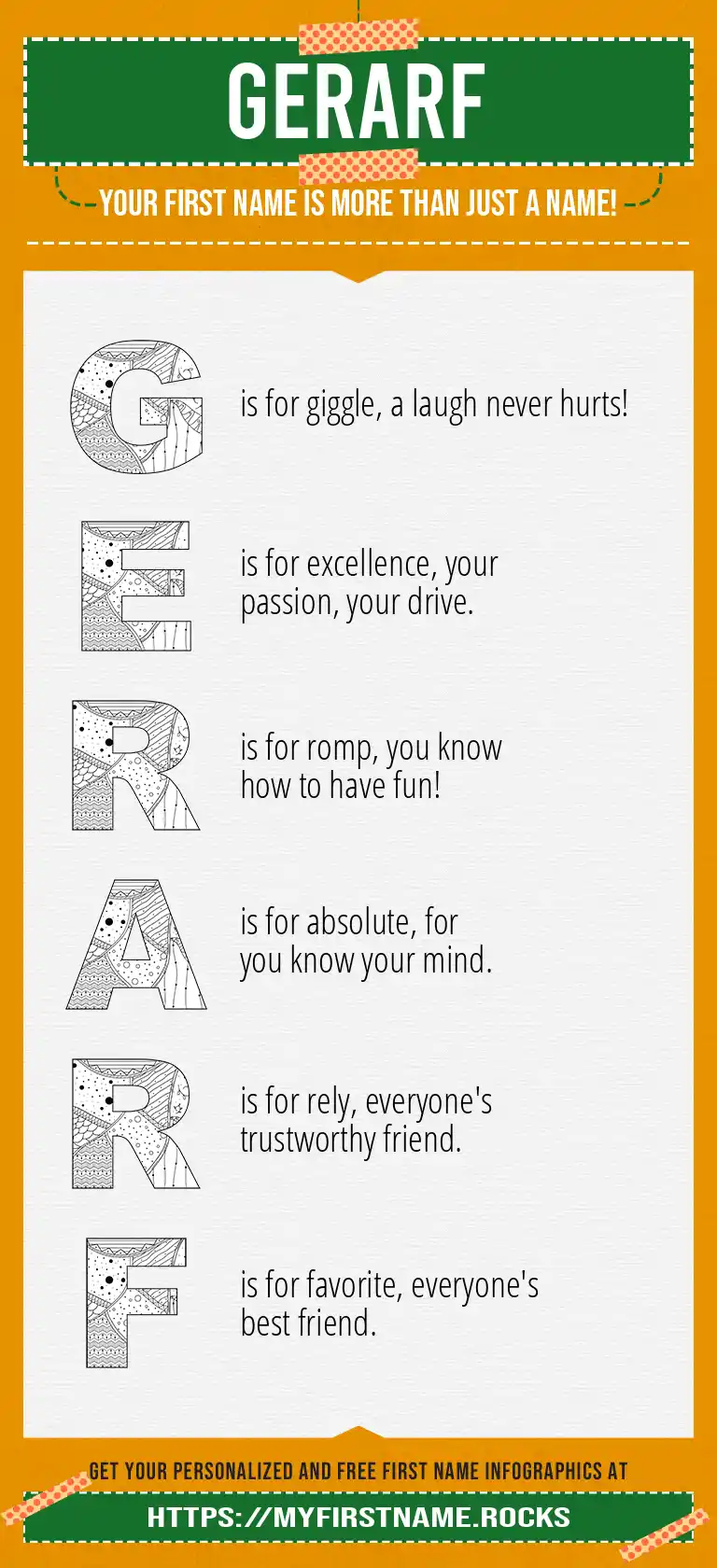 GERARF

YOUR FIRST NAME IS MORE THAN JUST A NAME!

G is for giggle, a laugh never hurts!

E is for excellence, your passion, your drive.

R is for romp, you know how to have fun!

A is for absolute, for you know your mind.

R is for rely, everyone's trustworthy friend.

F is for favorite, everyone's best friend.

GET YOUR PERSONALIZED AND FREE FIRST NAME INFOGRAPHICS AT

HTTPS://MYFIRSTNAME.ROCKS