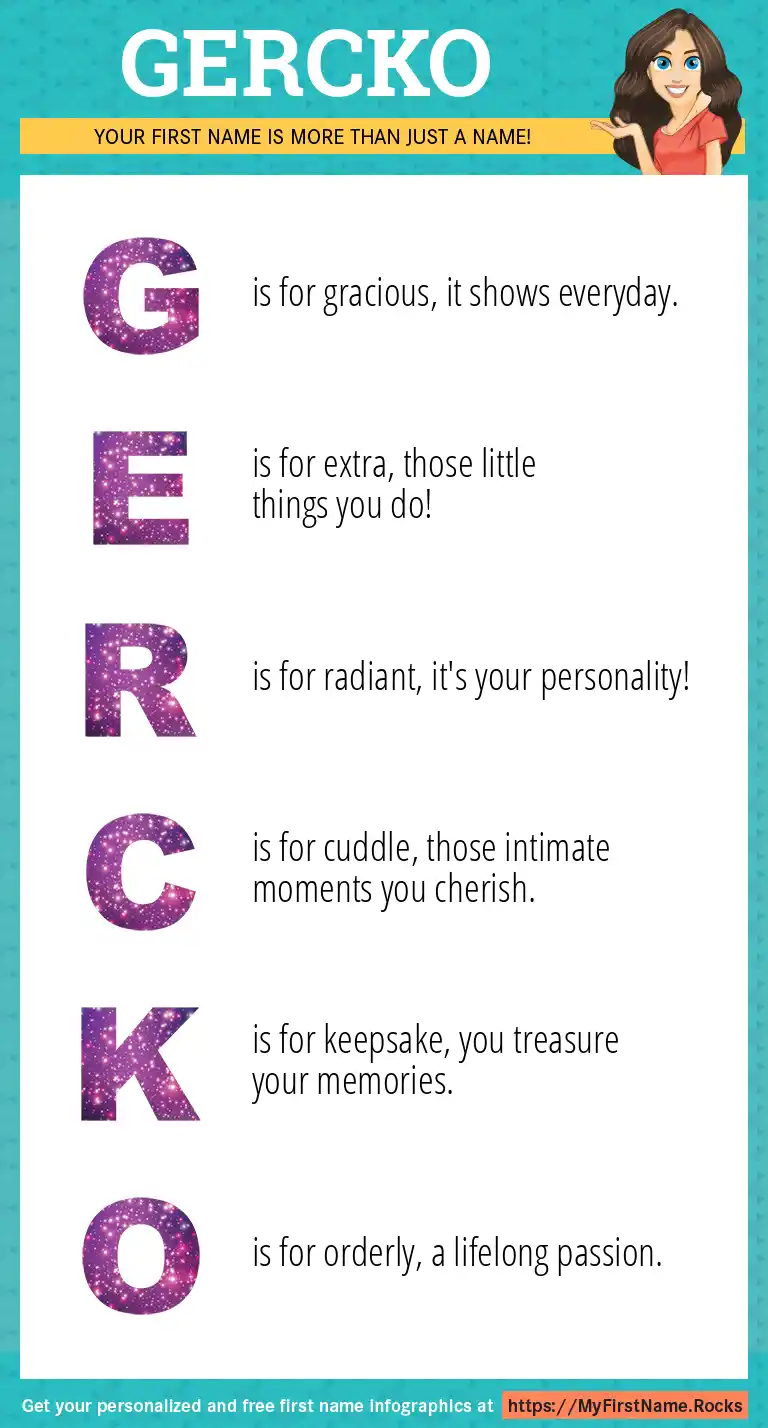 GERCKO

YOUR FIRST NAME IS MORE THAN JUST A NAME!

G is for gracious, it shows everyday.

E is for extra, those little things you do!

R is for radiant, it's your personality!

C is for cuddle, those intimate moments you cherish.

K is for keepsake, you treasure your memories.

O is for orderly, a lifelong passion.

Get your personalized and free first name infographics at https://MyFirstName.Rocks