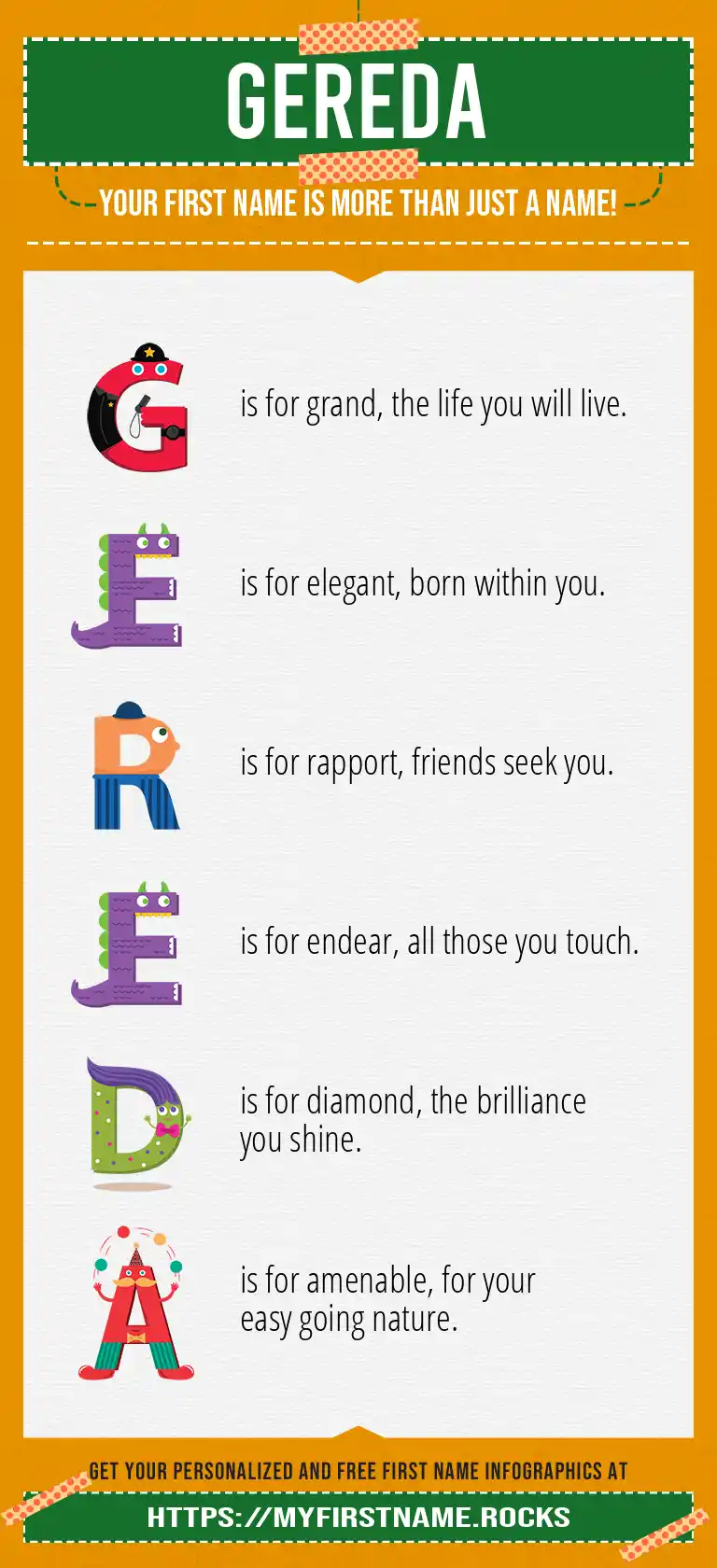 GEREDA

YOUR FIRST NAME IS MORE THAN JUST A NAME!

G is for grand, the life you will live.

E is for elegant, born within you.

R is for rapport, friends seek you.

E is for endear, all those you touch.

D is for diamond, the brilliance you shine.

A is for amenable, for your easy going nature.

GET YOUR PERSONALIZED AND FREE FIRST NAME INFOGRAPHICS AT

HTTPS://MYFIRSTNAME.ROCKS