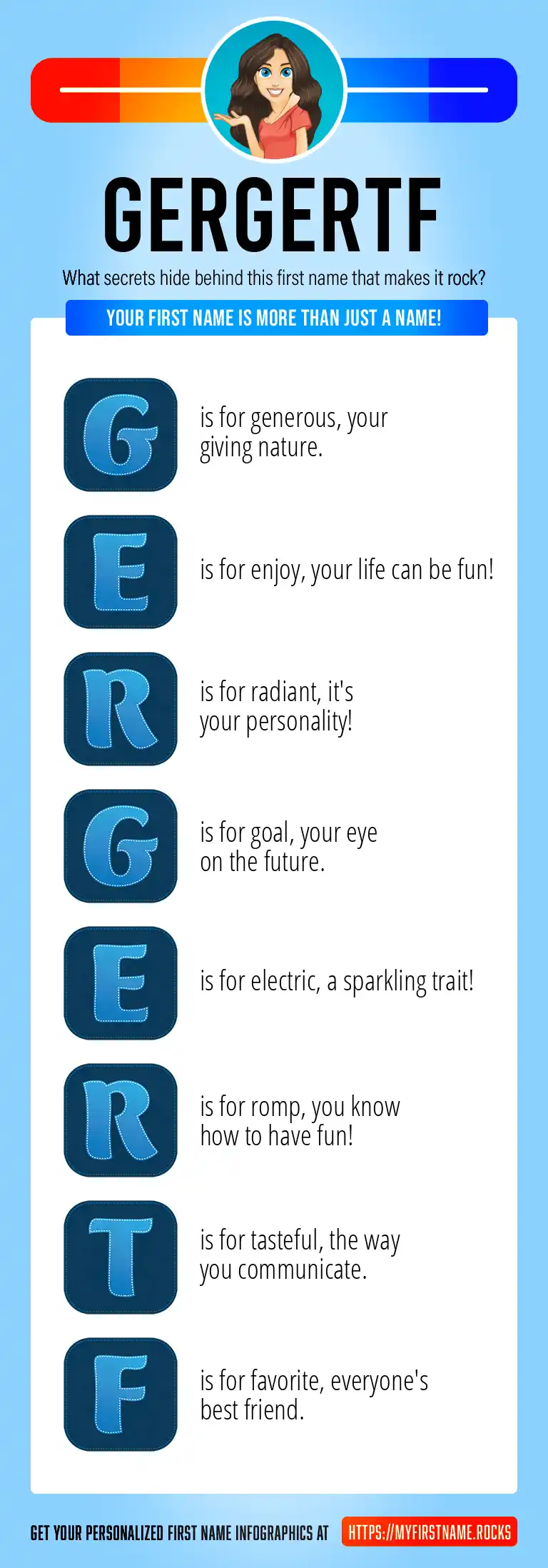 GERGERTF

What secrets hide behind this first name that makes it rock?

YOUR FIRST NAME IS MORE THAN JUST A NAME!

G is for generous, your giving nature.

E is for enjoy, your life can be fun!

R is for radiant, it's your personality!

G is for goal, your eye on the future.

E is for electric, a sparkling trait!

R is for romp, you know how to have fun!

T is for tasteful, the way you communicate.

F is for favorite, everyone's best friend.

GET YOUR PERSONALIZED FIRST NAME INFOGRAPHICS AT HTTPS://MYFIRSTNAME.ROCKS