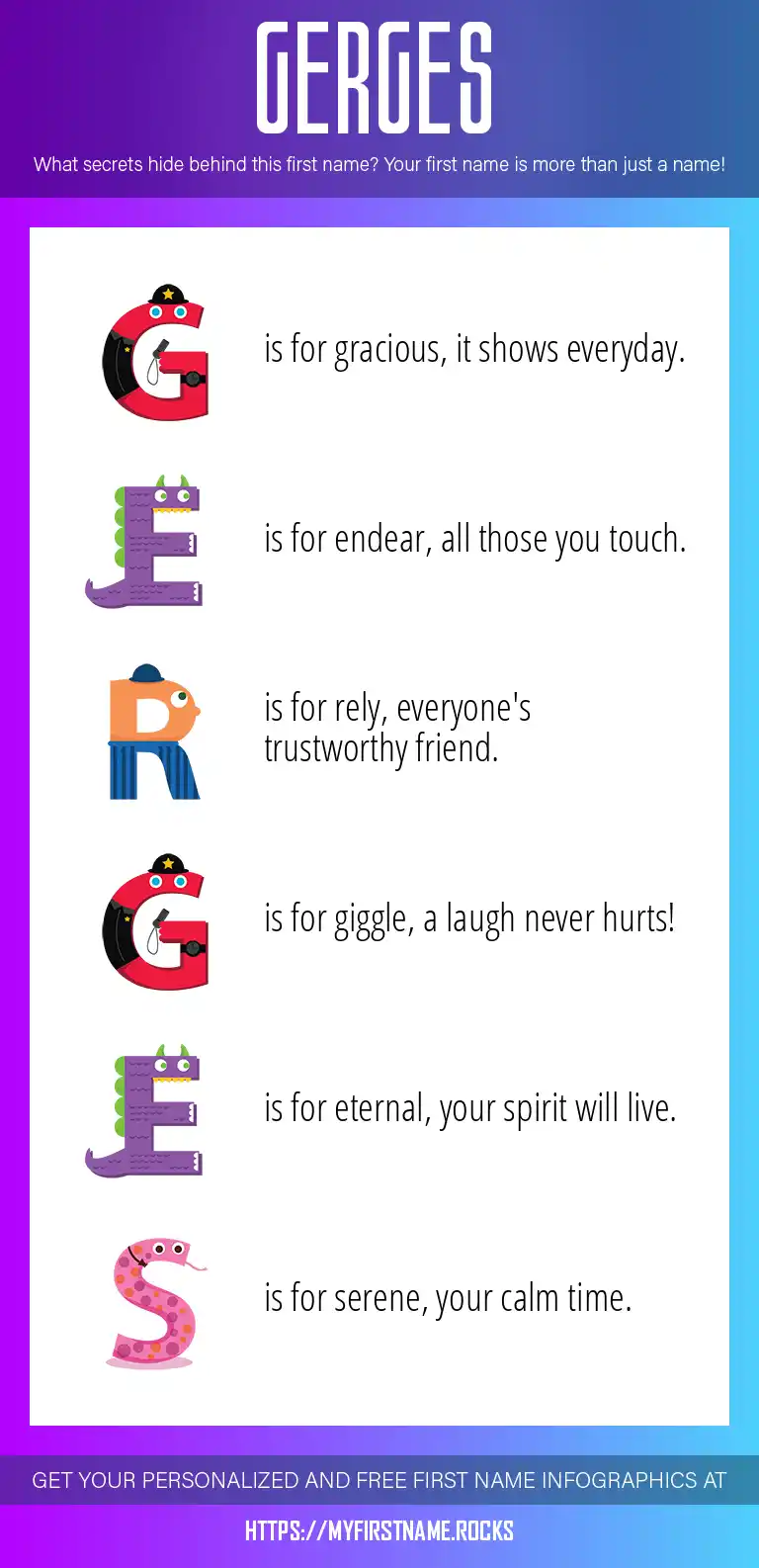 GERGES

What secrets hide behind this first name? Your first name is more than just a name!

G is for gracious, it shows everyday.

E is for endear, all those you touch.

R is for rely, everyone's trustworthy friend.

G is for giggle, a laugh never hurts!

E is for eternal, your spirit will live.

S is for serene, your calm time.

GET YOUR PERSONALIZED AND FREE FIRST NAME INFOGRAPHICS AT

HTTPS://MYFIRSTNAME.ROCKS