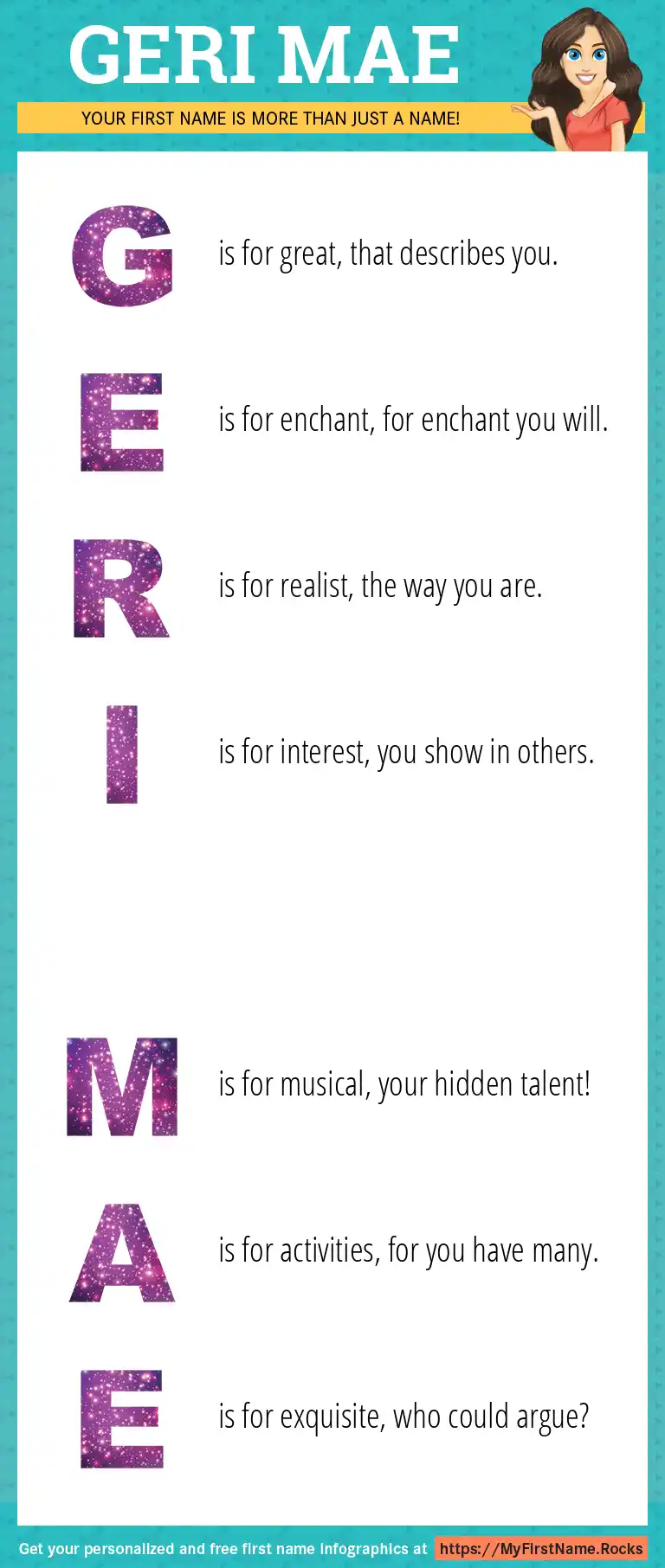 GERI MAE

YOUR FIRST NAME IS MORE THAN JUST A NAME!

G is for great, that describes you.

E is for enchant, for enchant you will.

R is for realist, the way you are.

I is for interest, you show in others.

M is for musical, your hidden talent!

A is for activities, for you have many.

E is for exquisite, who could argue?

Get your personalized and free first name infographics at https://MyFirstName.Rocks