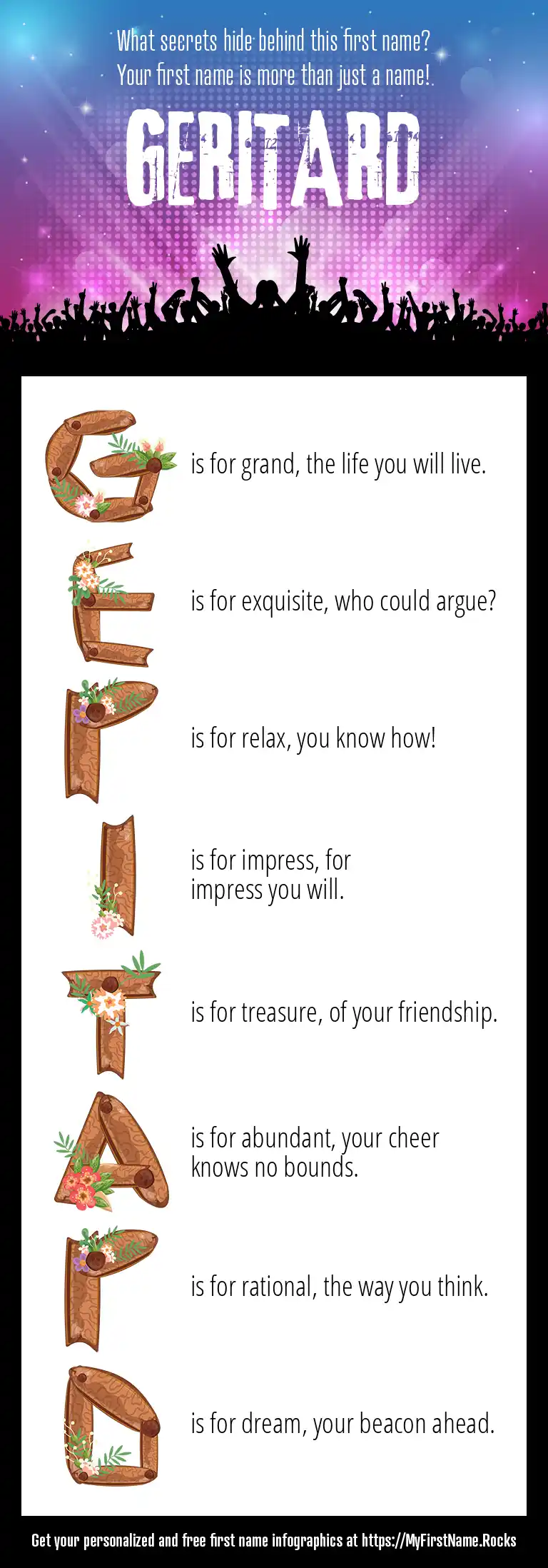 What secrets hide behind this first name?
Your first name is more than just a name!

GERITARD

G is for grand, the life you will live.

E is for exquisite, who could argue?

R is for relax, you know how!

I is for impress, for impress you will.

T is for treasure, of your friendship.

A is for abundant, your cheer knows no bounds.

R is for rational, the way you think.

D is for dream, your beacon ahead.

Get your personalized and free first name infographics at https://MyFirstName.Rocks