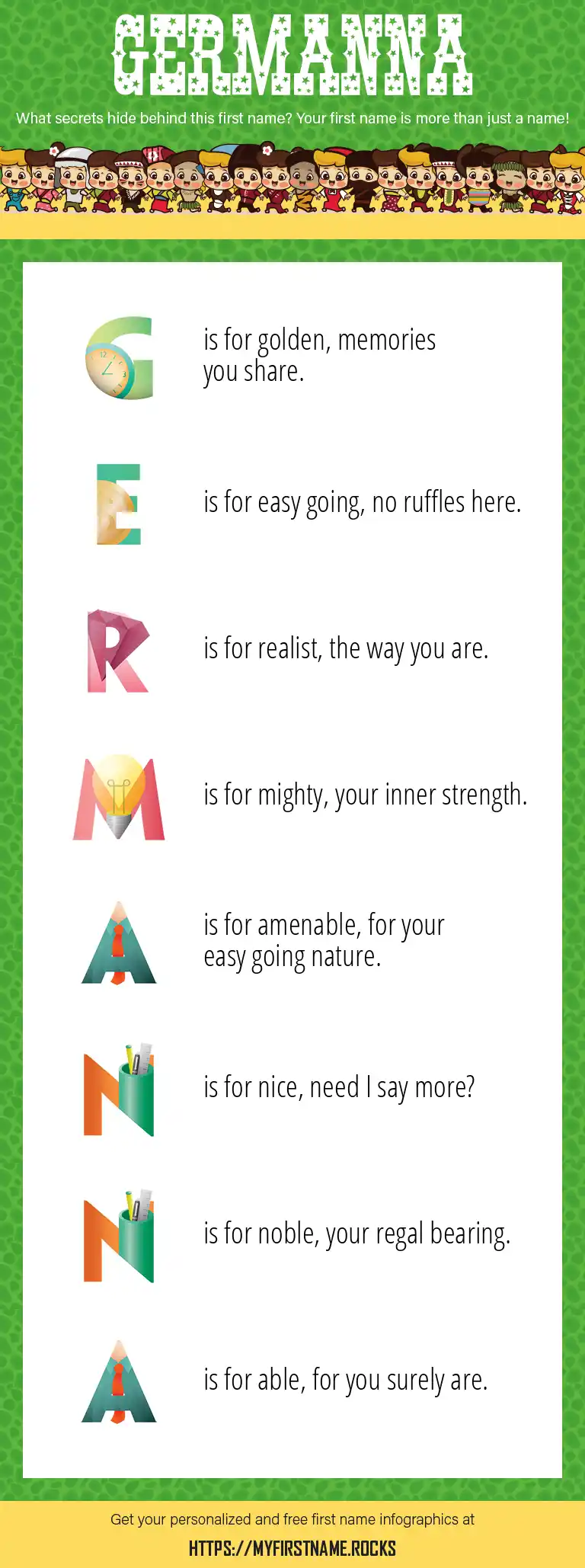 GERMANNA

What secrets hide behind this first name? Your first name is more than just a name!

G is for golden, memories you share.

E is for easy going, no ruffles here.

R is for realist, the way you are.

M is for mighty, your inner strength.

A is for amenable, for your easy going nature.

N is for nice, need I say more?

N is for noble, your regal bearing.

A is for able, for you surely are.

Get your personalized and free first name infographics at

HTTPS://MYFIRSTNAME.ROCKS