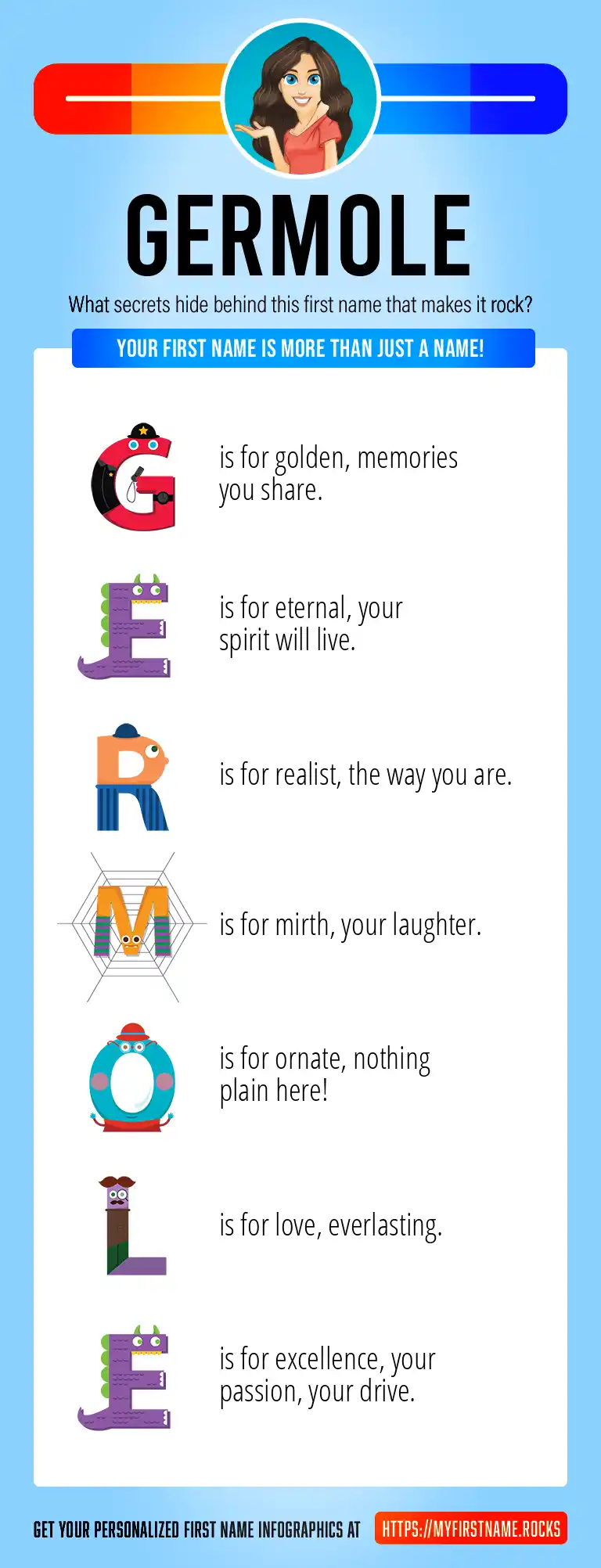 GERMOLE

What secrets hide behind this first name that makes it rock?

YOUR FIRST NAME IS MORE THAN JUST A NAME!

G is for golden, memories you share.

E is for eternal, your spirit will live.

R is for realist, the way you are.

M is for mirth, your laughter.

O is for ornate, nothing plain here!

L is for love, everlasting.

E is for excellence, your passion, your drive.

GET YOUR PERSONALIZED FIRST NAME INFOGRAPHICS AT HTTPS://MYFIRSTNAME.ROCKS