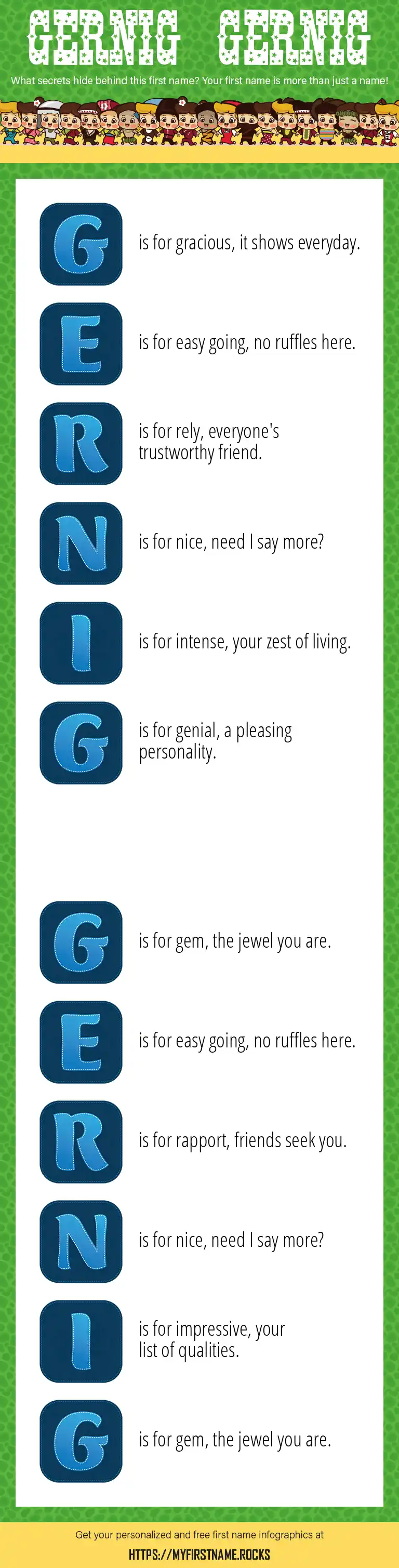 GERNIG GERNIG

What secrets hide behind this first name? Your first name is more than just a name!

G is for gracious, it shows everyday.

E is for easy going, no ruffles here.

R is for rely, everyone's trustworthy friend.

N is for nice, need I say more?

I is for intense, your zest of living.

G is for genial, a pleasing personality.

G is for gem, the jewel you are.

E is for easy going, no ruffles here.

R is for rapport, friends seek you.

N is for nice, need I say more?

I is for impressive, your list of qualities.

G is for gem, the jewel you are.

Get your personalized and free first name infographics at

HTTPS://MYFIRSTNAME.ROCKS