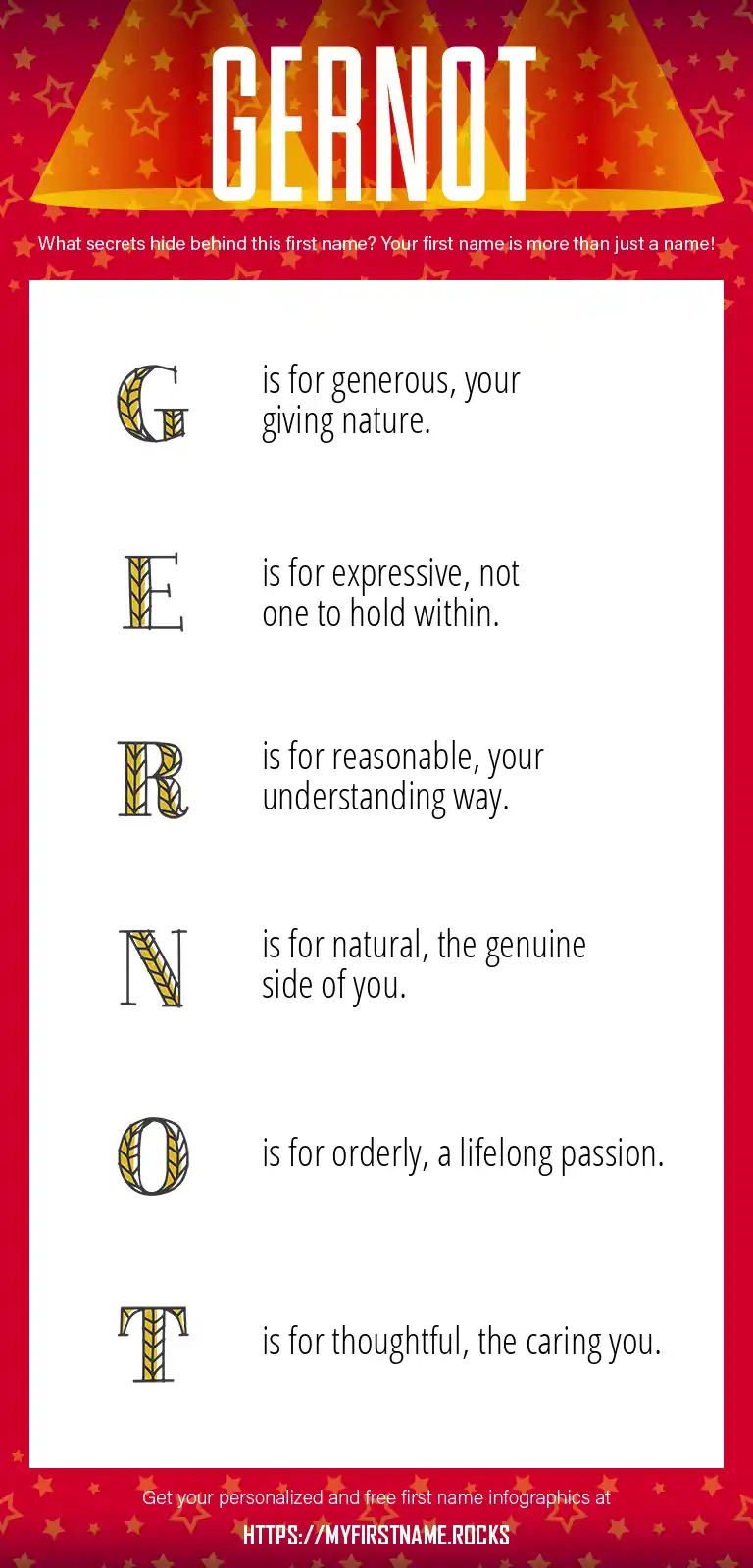 GERNOT

What secrets hide behind this first name? Your first name is more than just a name!

G is for generous, your giving nature.

E is for expressive, not one to hold within.

R is for reasonable, your understanding way.

N is for natural, the genuine side of you.

O is for orderly, a lifelong passion.

T is for thoughtful, the caring you.

Get your personalized and free first name infographics at

HTTPS://MYFIRSTNAME.ROCKS