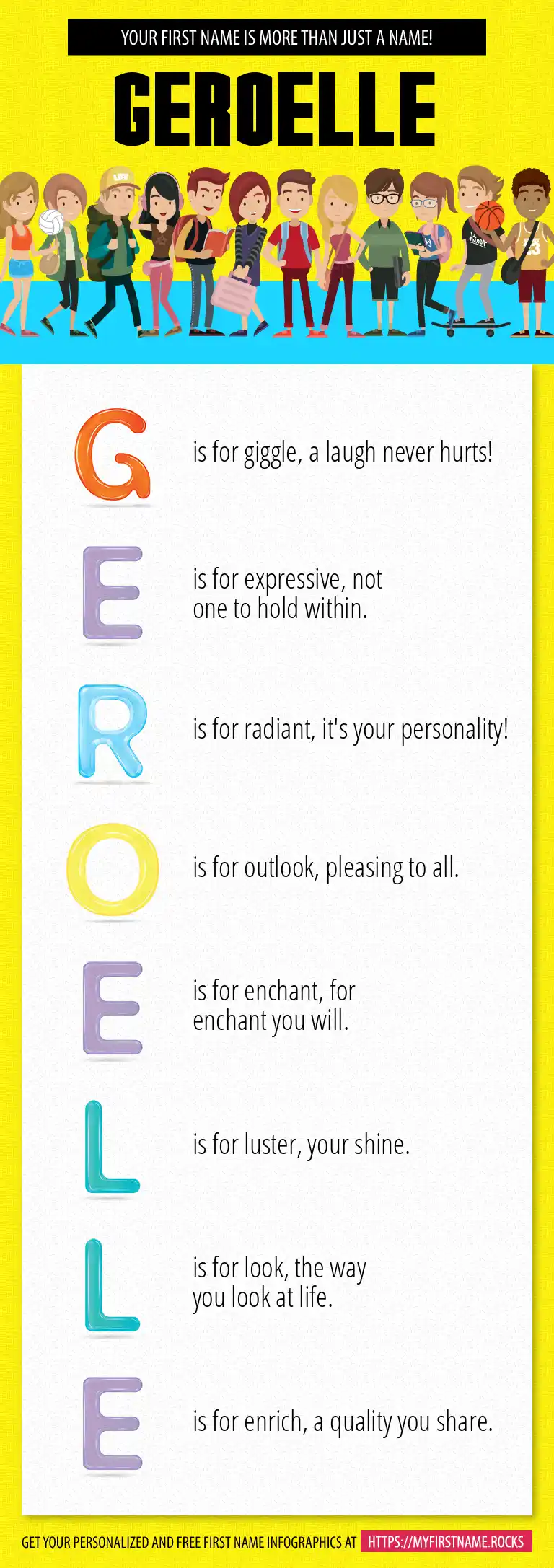 YOUR FIRST NAME IS MORE THAN JUST A NAME!

GEROELLE

G is for giggle, a laugh never hurts!

E is for expressive, not one to hold within.

R is for radiant, it's your personality!

O is for outlook, pleasing to all.

E is for enchant, for enchant you will.

L is for luster, your shine.

L is for look, the way you look at life.

E is for enrich, a quality you share.

GET YOUR PERSONALIZED AND FREE FIRST NAME INFOGRAPHICS AT HTTPS://MYFIRSTNAME.ROCKS