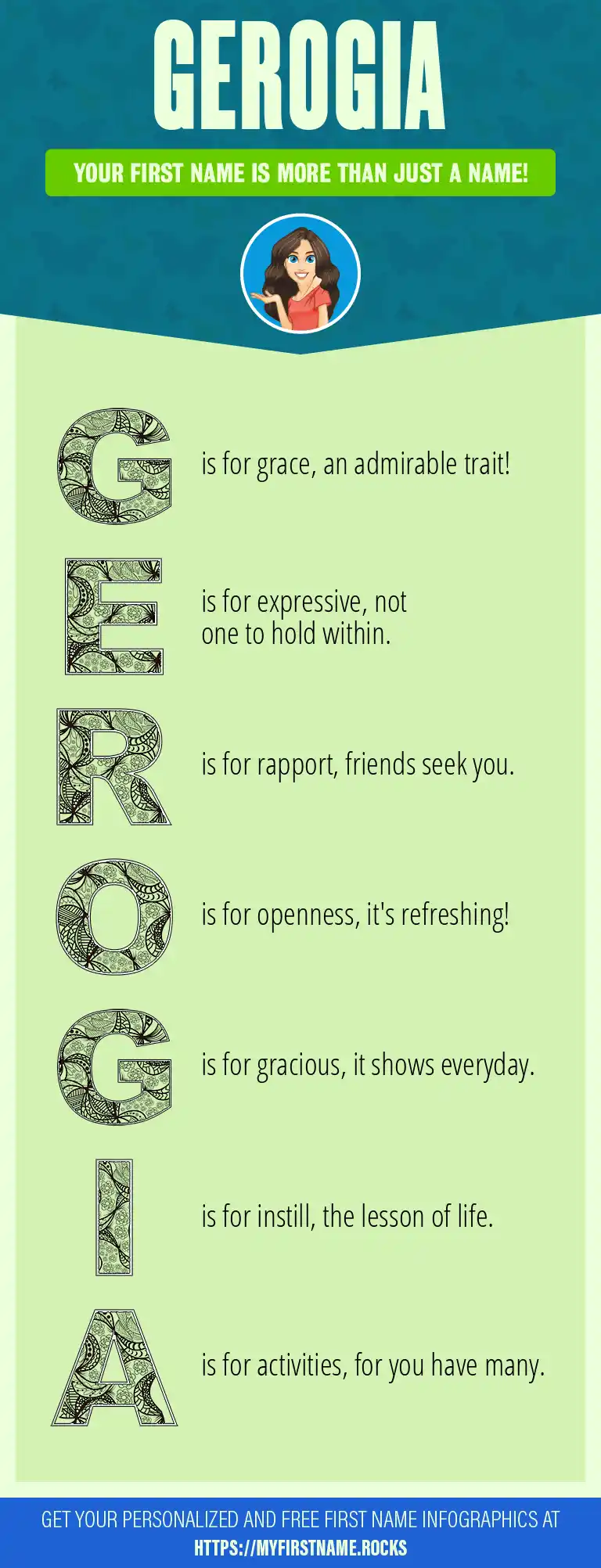 GEROGIA

YOUR FIRST NAME IS MORE THAN JUST A NAME!

G is for grace, an admirable trait!

E is for expressive, not one to hold within.

R is for rapport, friends seek you.

O is for openness, it's refreshing!

G is for gracious, it shows everyday.

I is for instill, the lesson of life.

A is for activities, for you have many.

GET YOUR PERSONALIZED AND FREE FIRST NAME INFOGRAPHICS AT
HTTPS://MYFIRSTNAME.ROCKS