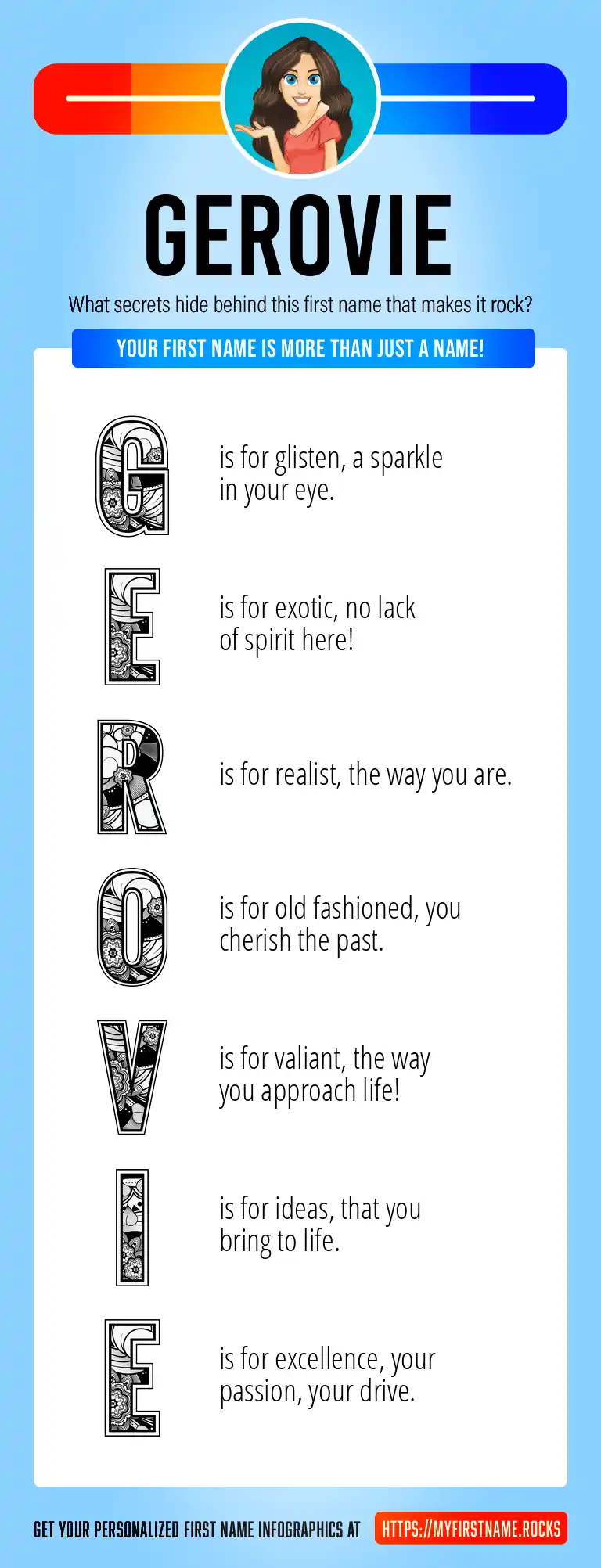 GEROVIE

What secrets hide behind this first name that makes it rock?

YOUR FIRST NAME IS MORE THAN JUST A NAME!

G is for glisten, a sparkle in your eye.

E is for exotic, no lack of spirit here!

R is for realist, the way you are.

O is for old fashioned, you cherish the past.

V is for valiant, the way you approach life!

I is for ideas, that you bring to life.

E is for excellence, your passion, your drive.

GET YOUR PERSONALIZED FIRST NAME INFOGRAPHICS AT HTTPS://MYFIRSTNAME.ROCKS