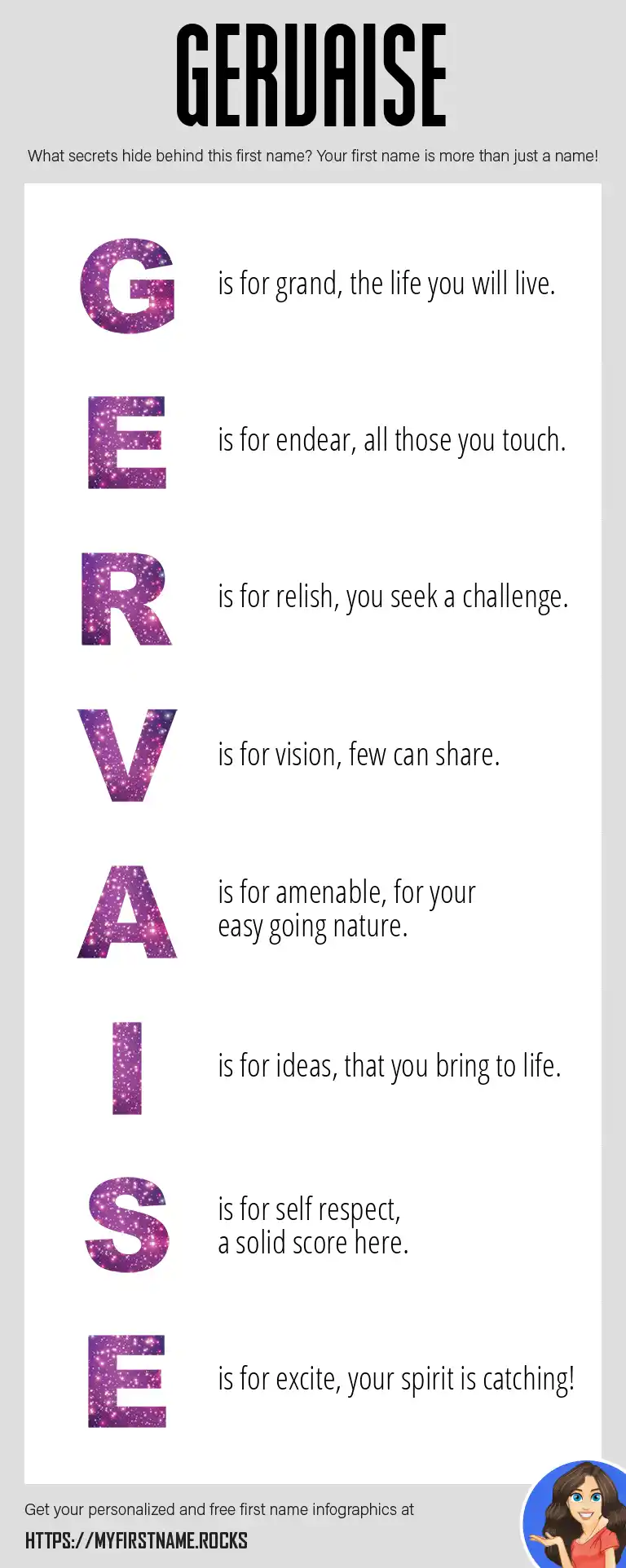 GERVAISE

What secrets hide behind this first name? Your first name is more than just a name!

G is for grand, the life you will live.

E is for endear, all those you touch.

R is for relish, you seek a challenge.

V is for vision, few can share.

A is for amenable, for your easy going nature.

I is for ideas, that you bring to life.

S is for self respect, a solid score here.

E is for excite, your spirit is catching!

Get your personalized and free first name infographics at

HTTPS://MYFIRSTNAME.ROCKS