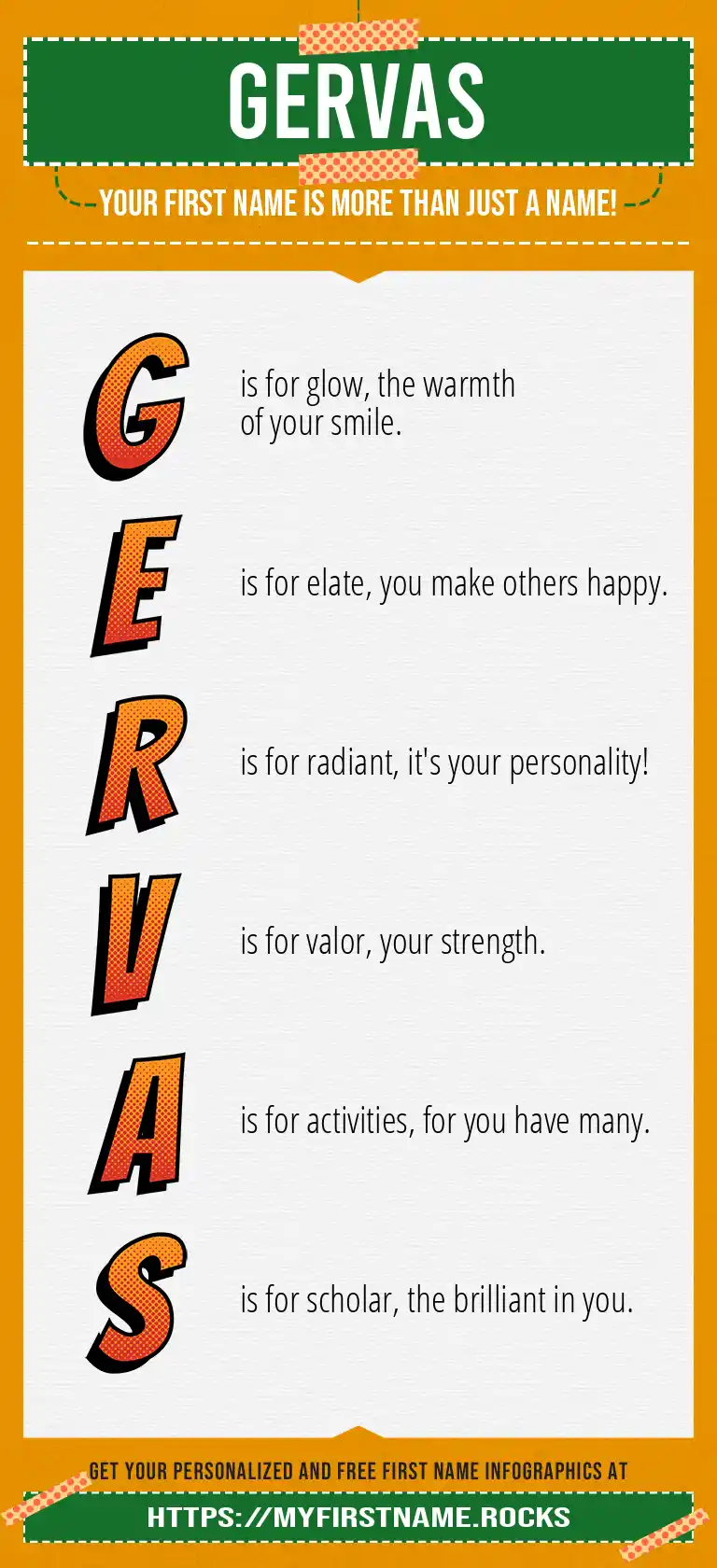 GERVAS

YOUR FIRST NAME IS MORE THAN JUST A NAME!

G is for glow, the warmth of your smile.

E is for elate, you make others happy.

R is for radiant, it's your personality!

V is for valor, your strength.

A is for activities, for you have many.

S is for scholar, the brilliant in you.

GET YOUR PERSONALIZED AND FREE FIRST NAME INFOGRAPHICS AT

HTTPS://MYFIRSTNAME.ROCKS