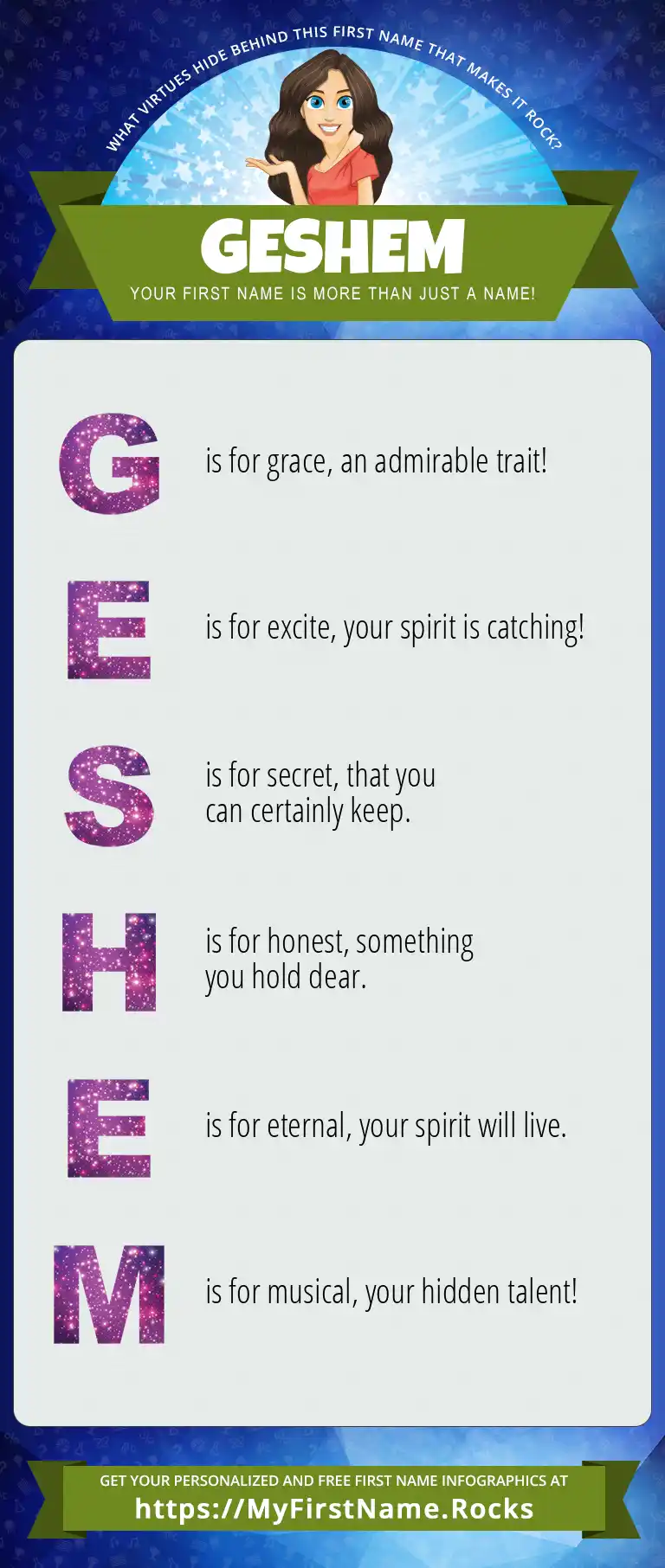 WHAT VIRTUES HIDE BEHIND THIS FIRST NAME THAT MAKES IT ROCK?

GESHEM

YOUR FIRST NAME IS MORE THAN JUST A NAME!

G is for grace, an admirable trait!

E is for excite, your spirit is catching!

S is for secret, that you can certainly keep.

H is for honest, something you hold dear.

E is for eternal, your spirit will live.

M is for musical, your hidden talent!

GET YOUR PERSONALIZED AND FREE FIRST NAME INFOGRAPHICS AT
https://MyFirstName.Rocks