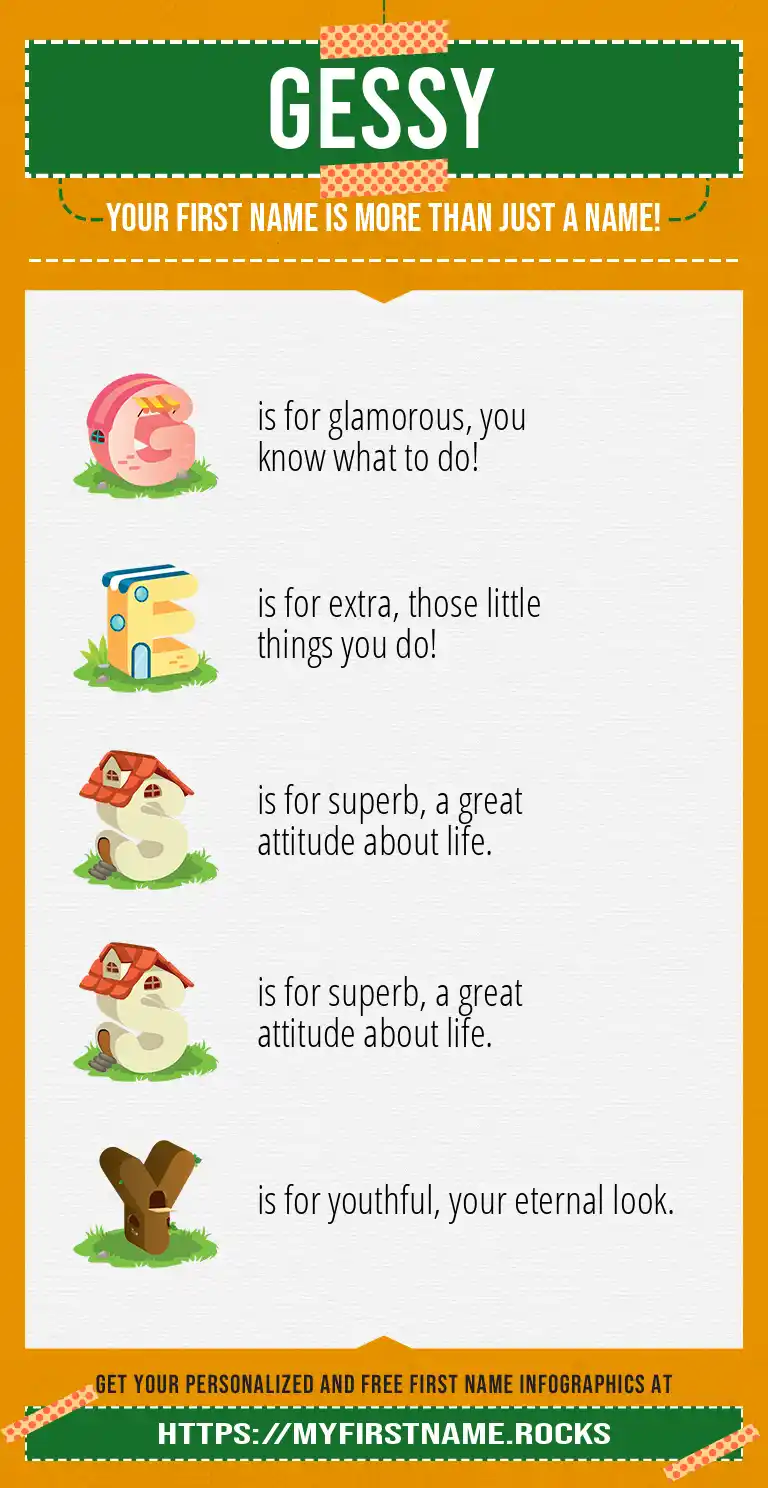 GESSY

YOUR FIRST NAME IS MORE THAN JUST A NAME!

G is for glamorous, you know what to do!

E is for extra, those little things you do!

S is for superb, a great attitude about life.

S is for superb, a great attitude about life.

Y is for youthful, your eternal look.

GET YOUR PERSONALIZED AND FREE FIRST NAME INFOGRAPHICS AT

HTTPS://MYFIRSTNAME.ROCKS