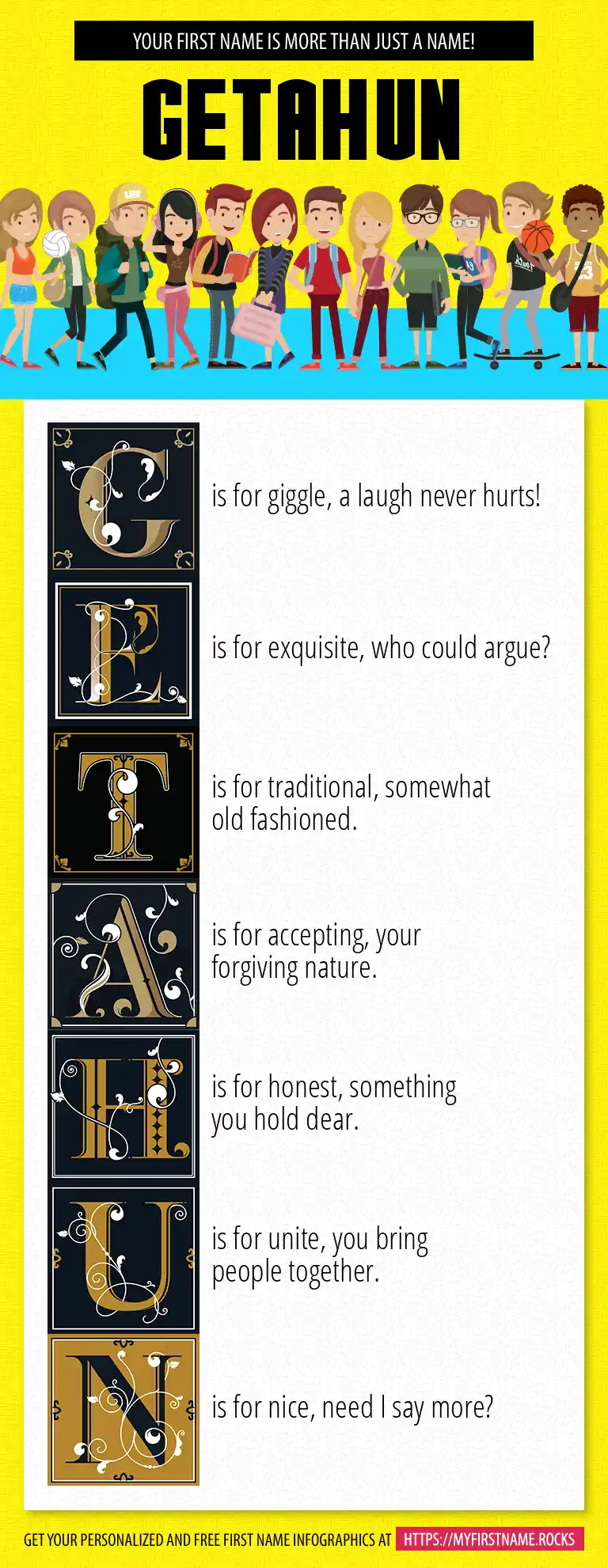 YOUR FIRST NAME IS MORE THAN JUST A NAME!

GETAHUN

G is for giggle, a laugh never hurts!

E is for exquisite, who could argue?

T is for traditional, somewhat old fashioned.

A is for accepting, your forgiving nature.

H is for honest, something you hold dear.

U is for unite, you bring people together.

N is for nice, need I say more?

GET YOUR PERSONALIZED AND FREE FIRST NAME INFOGRAPHICS AT HTTPS://MYFIRSTNAME.ROCKS