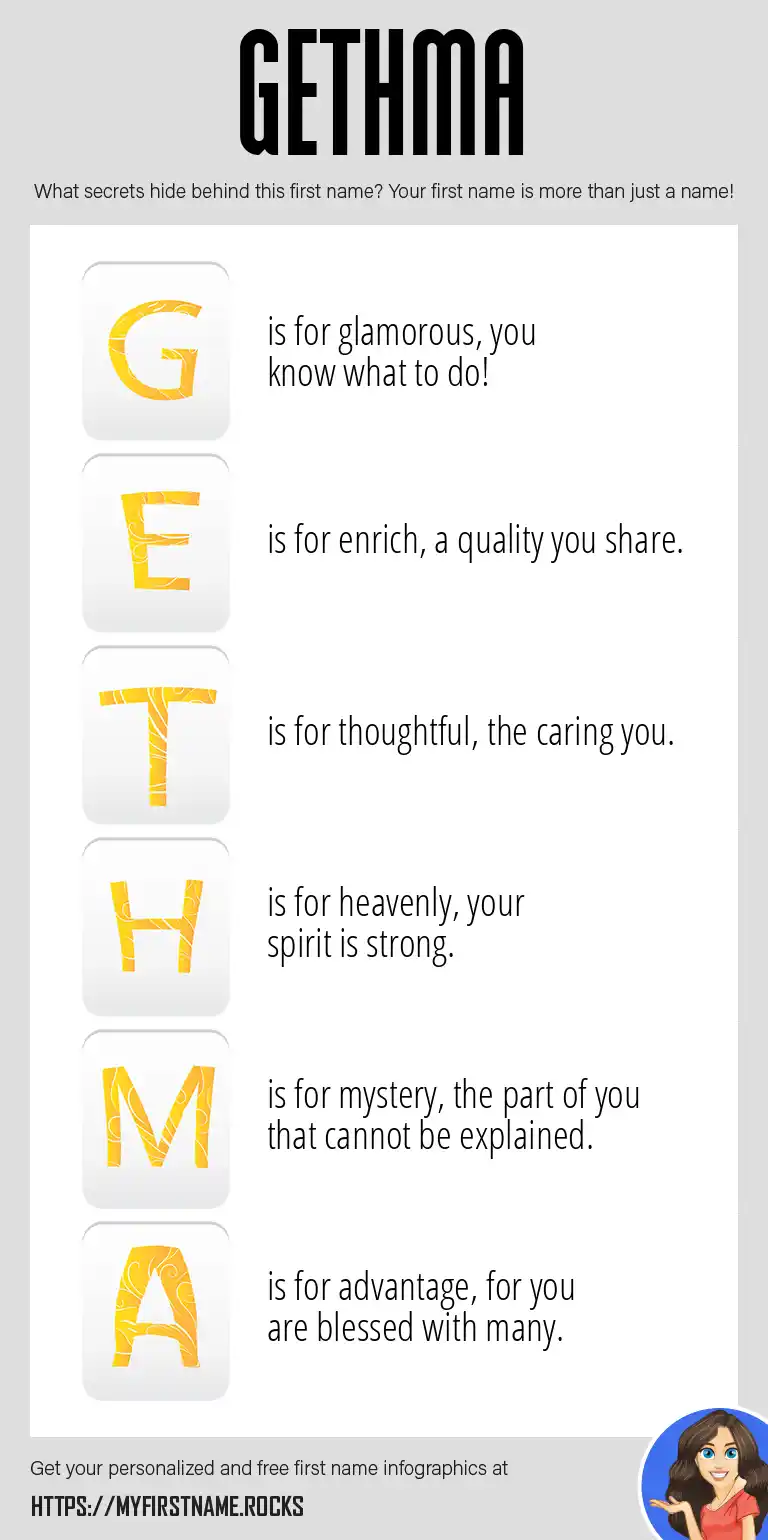 GETHMA

What secrets hide behind this first name? Your first name is more than just a name!

G is for glamorous, you know what to do!

E is for enrich, a quality you share.

T is for thoughtful, the caring you.

H is for heavenly, your spirit is strong.

M is for mystery, the part of you that cannot be explained.

A is for advantage, for you are blessed with many.

Get your personalized and free first name infographics at

HTTPS://MYFIRSTNAME.ROCKS