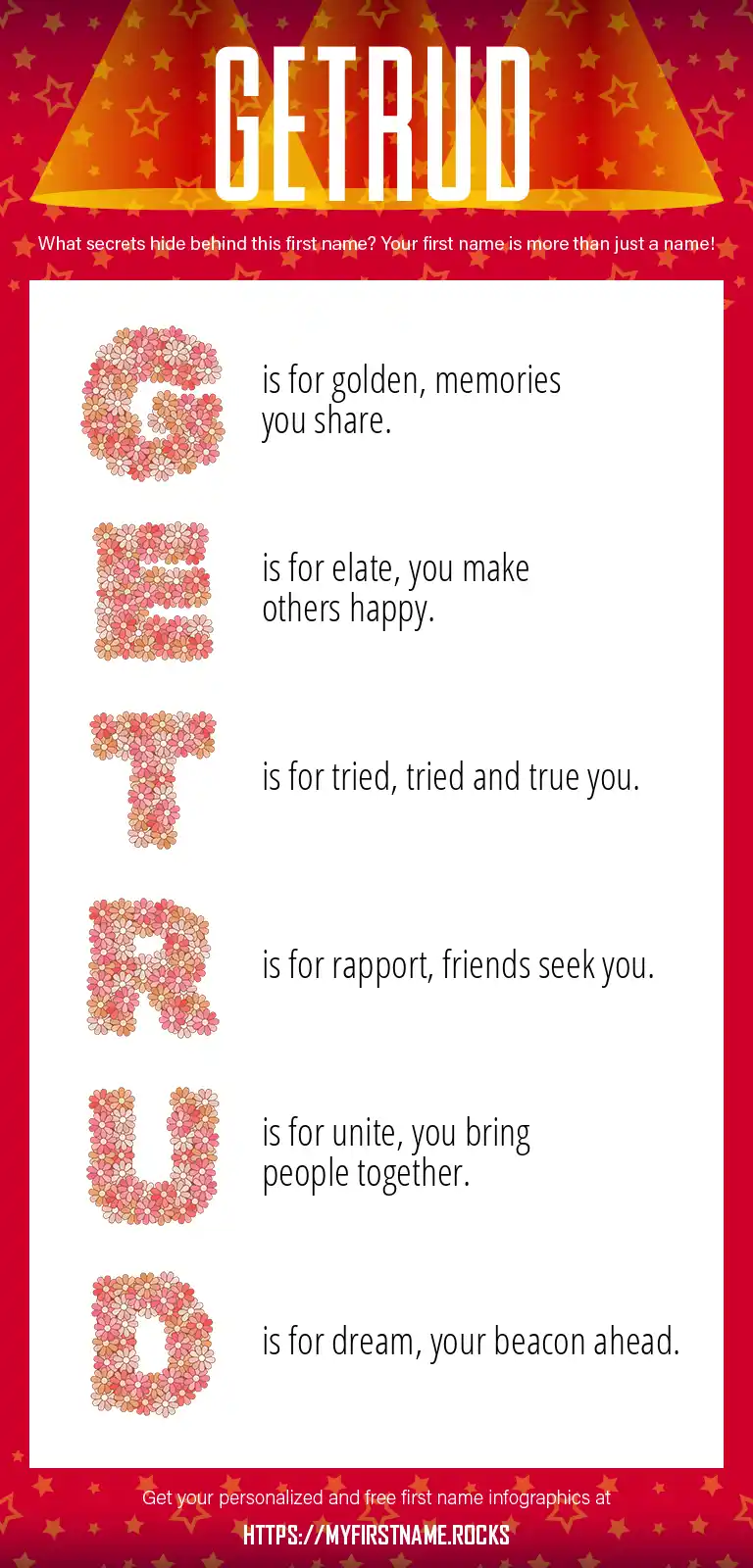 GETRUD

What secrets hide behind this first name? Your first name is more than just a name!

G is for golden, memories you share.

E is for elate, you make others happy.

T is for tried, tried and true you.

R is for rapport, friends seek you.

U is for unite, you bring people together.

D is for dream, your beacon ahead.

Get your personalized and free first name infographics at

HTTPS://MYFIRSTNAME.ROCKS