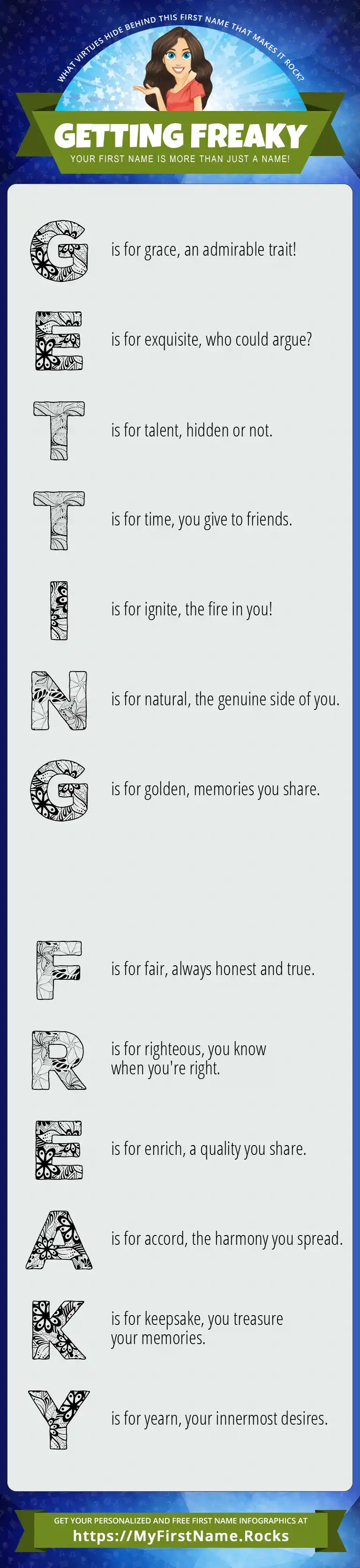 WHAT VIRTUES HIDE BEHIND THIS FIRST NAME THAT MAKES IT ROCK?

GETTING FREAKY

YOUR FIRST NAME IS MORE THAN JUST A NAME!

G is for grace, an admirable trait!

E is for exquisite, who could argue?

T is for talent, hidden or not.

T is for time, you give to friends.

I is for ignite, the fire in you!

N is for natural, the genuine side of you.

G is for golden, memories you share.

F is for fair, always honest and true.

R is for righteous, you know when you're right.

E is for enrich, a quality you share.

A is for accord, the harmony you spread.

K is for keepsake, you treasure your memories.

Y is for yearn, your innermost desires.

GET YOUR PERSONALIZED AND FREE FIRST NAME INFOGRAPHICS AT

https://MyFirstName.Rocks