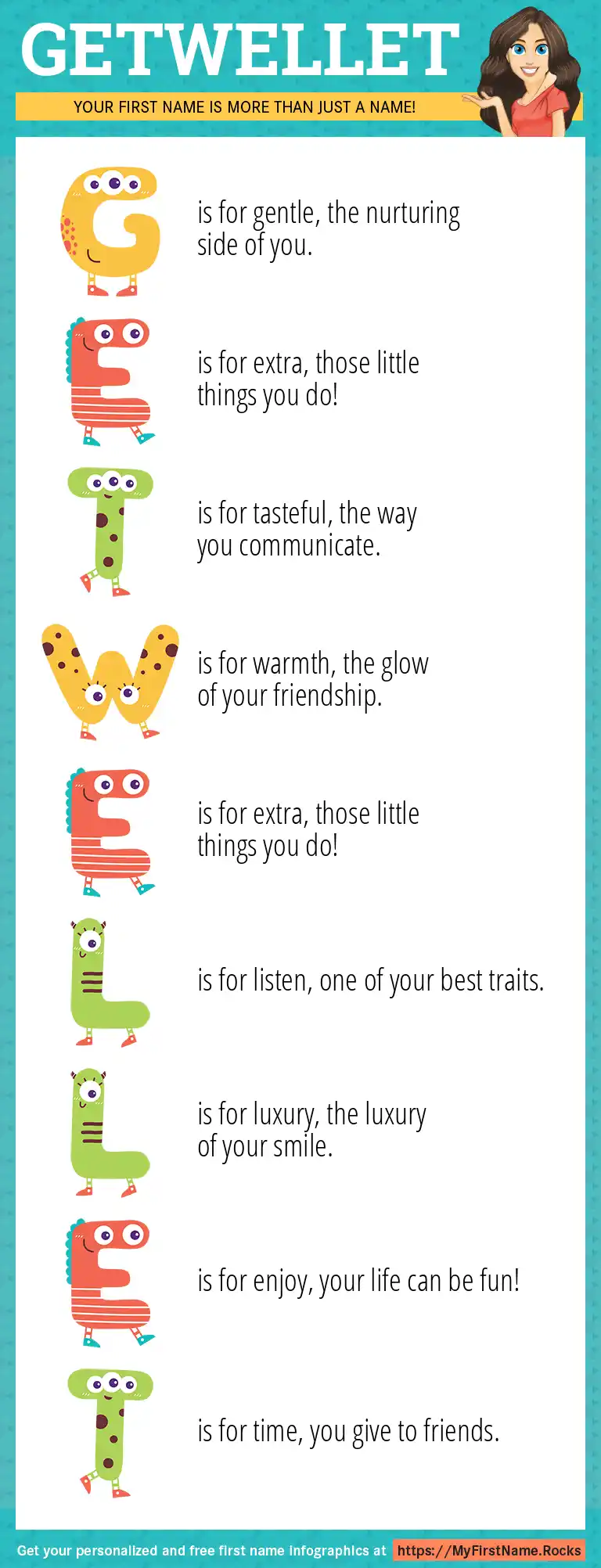 GETWELLET

YOUR FIRST NAME IS MORE THAN JUST A NAME!

G is for gentle, the nurturing side of you.

E is for extra, those little things you do!

T is for tasteful, the way you communicate.

W is for warmth, the glow of your friendship.

E is for extra, those little things you do!

L is for listen, one of your best traits.

L is for luxury, the luxury of your smile.

E is for enjoy, your life can be fun!

T is for time, you give to friends.

Get your personalized and free first name infographics at https://MyFirstName.Rocks