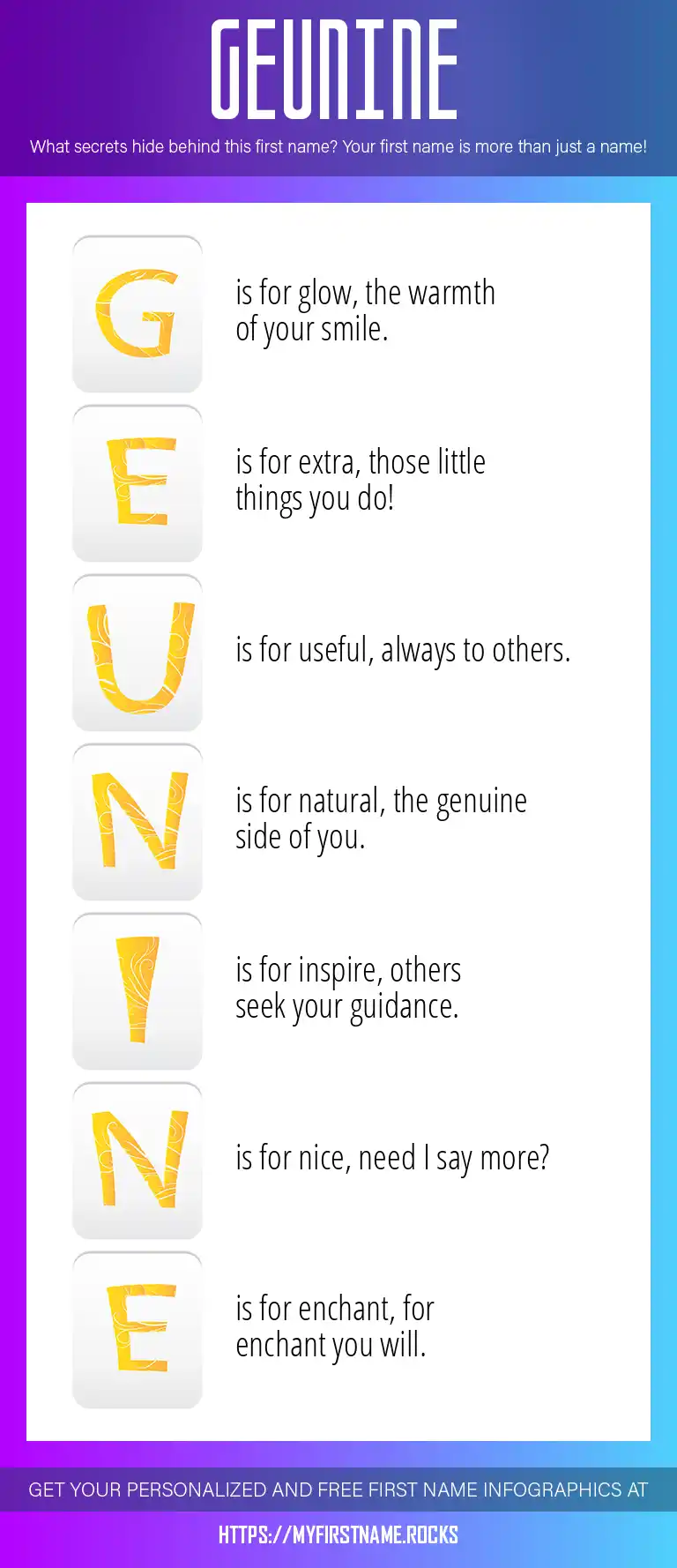 GEUNINE

What secrets hide behind this first name? Your first name is more than just a name!

G is for glow, the warmth of your smile.

E is for extra, those little things you do!

U is for useful, always to others.

N is for natural, the genuine side of you.

I is for inspire, others seek your guidance.

N is for nice, need I say more?

E is for enchant, for enchant you will.

GET YOUR PERSONALIZED AND FREE FIRST NAME INFOGRAPHICS AT

HTTPS://MYFIRSTNAME.ROCKS