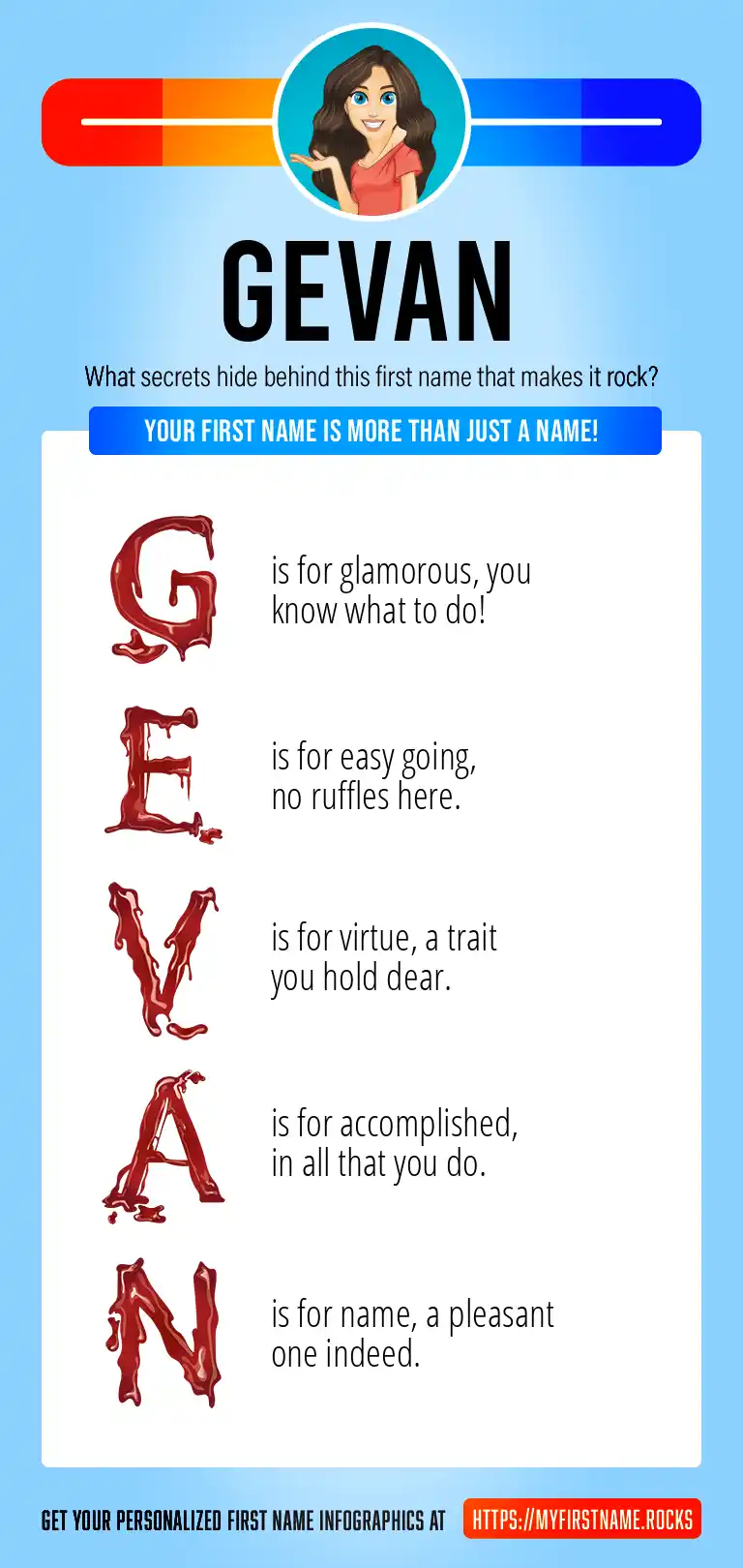 GEVAN

What secrets hide behind this first name that makes it rock?

YOUR FIRST NAME IS MORE THAN JUST A NAME!

G is for glamorous, you know what to do!

E is for easy going, no ruffles here.

V is for virtue, a trait you hold dear.

A is for accomplished, in all that you do.

N is for name, a pleasant one indeed.

GET YOUR PERSONALIZED FIRST NAME INFOGRAPHICS AT HTTPS://MYFIRSTNAME.ROCKS