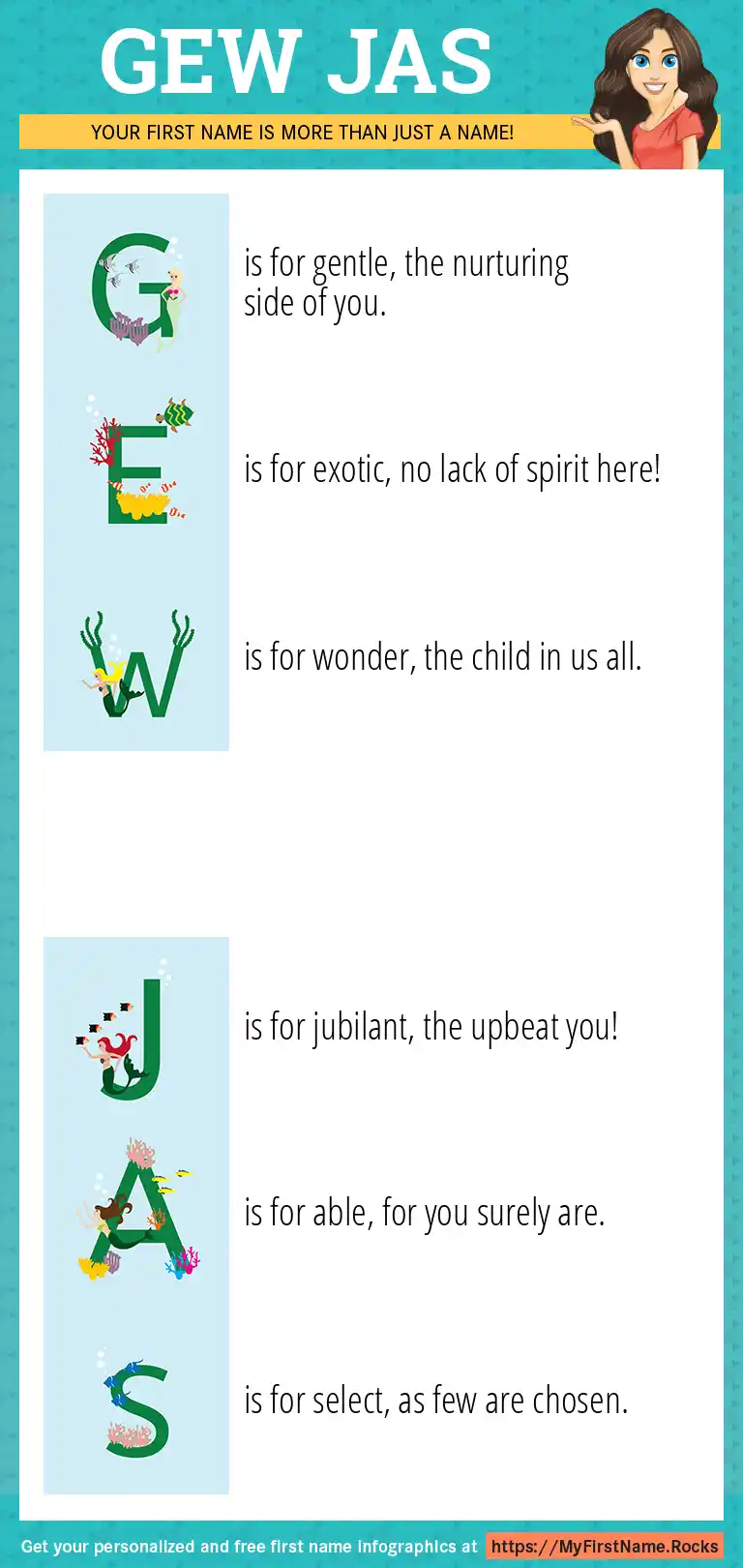 GEW JAS

YOUR FIRST NAME IS MORE THAN JUST A NAME!

G is for gentle, the nurturing side of you.

E is for exotic, no lack of spirit here!

W is for wonder, the child in us all.

J is for jubilant, the upbeat you!

A is for able, for you surely are.

S is for select, as few are chosen.

Get your personalized and free first name infographics at https://MyFirstName.Rocks