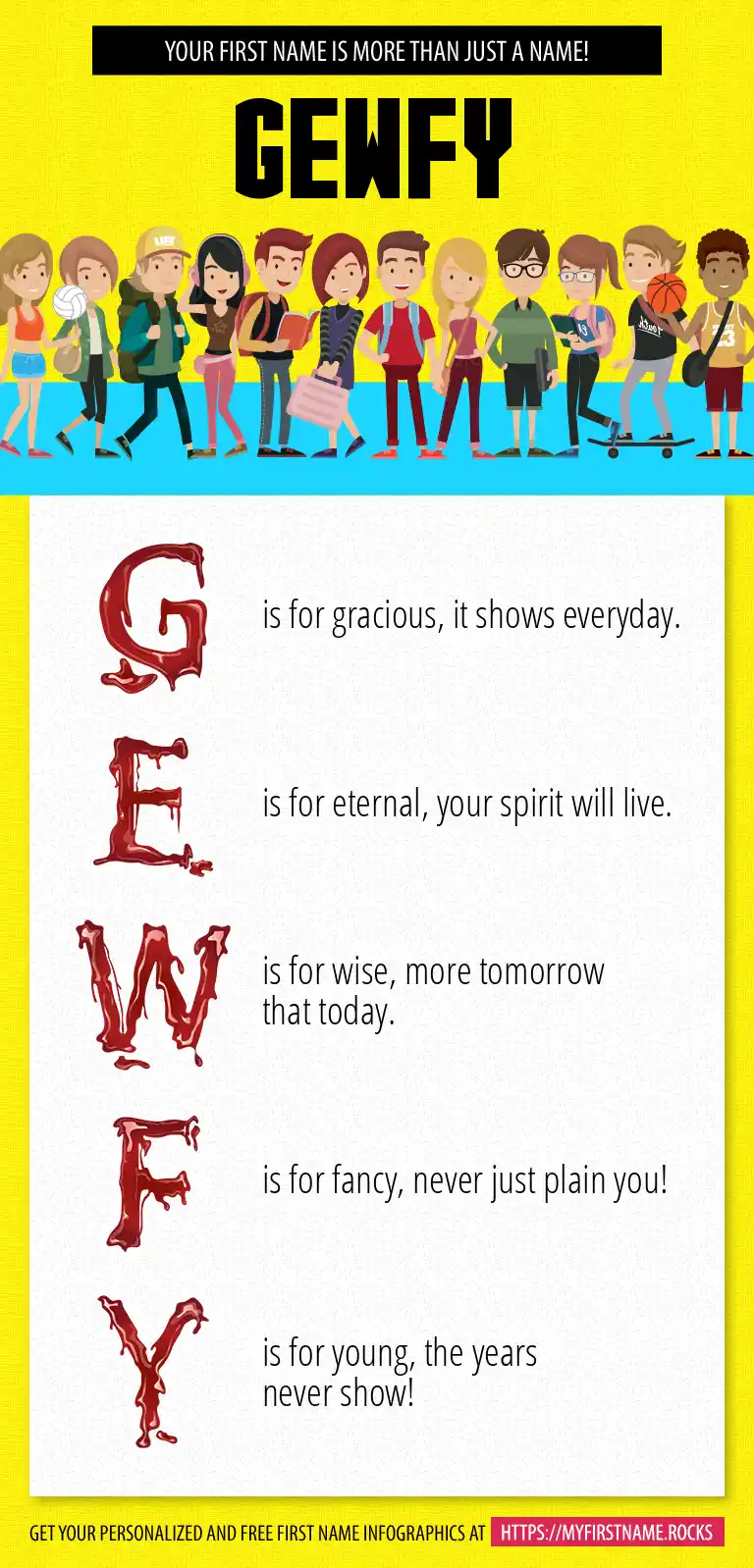 YOUR FIRST NAME IS MORE THAN JUST A NAME!

GEWFY

G is for gracious, it shows everyday.

E is for eternal, your spirit will live.

W is for wise, more tomorrow that today.

F is for fancy, never just plain you!

Y is for young, the years never show!

GET YOUR PERSONALIZED AND FREE FIRST NAME INFOGRAPHICS AT HTTPS://MYFIRSTNAME.ROCKS