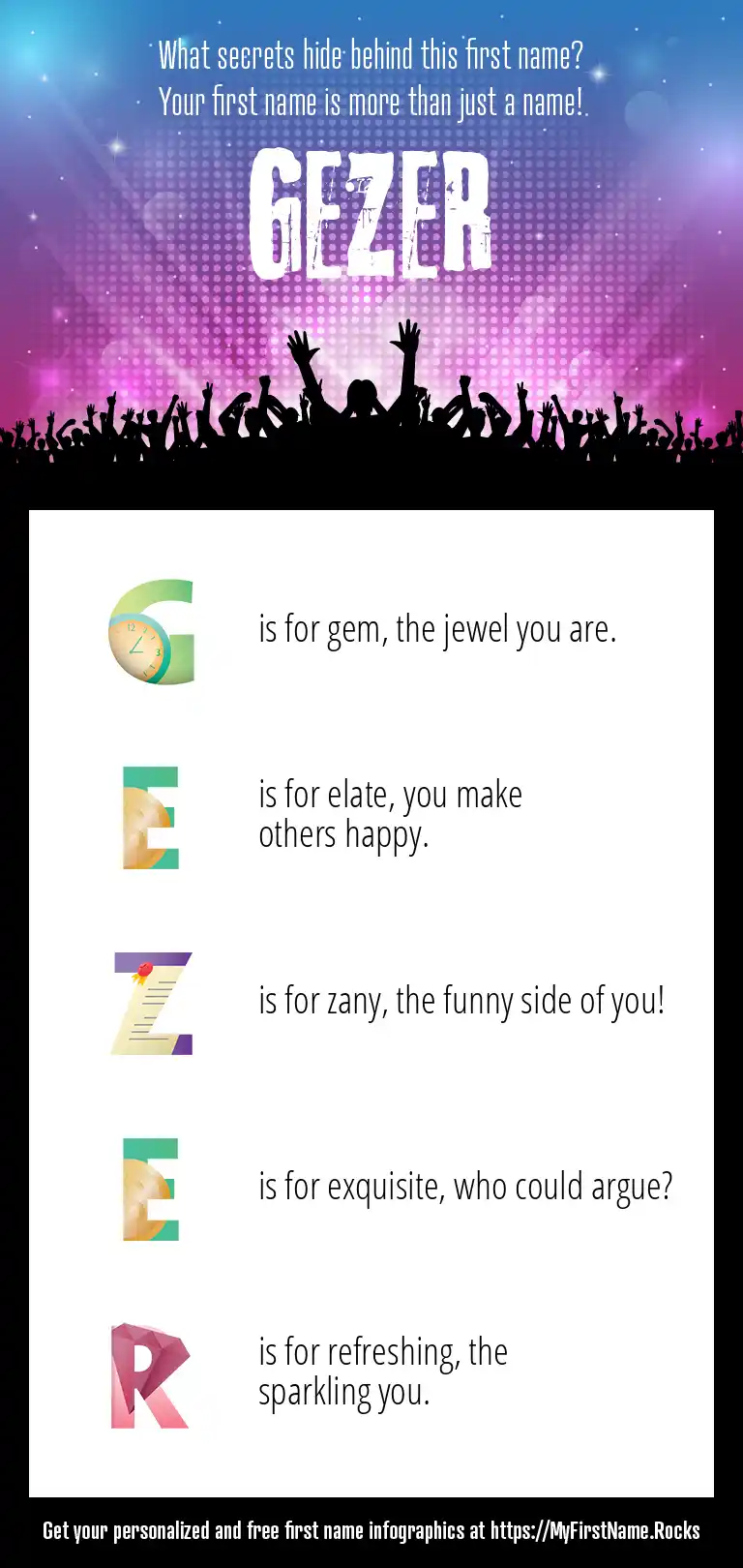 What secrets hide behind this first name?
Your first name is more than just a name!

GEZER

G is for gem, the jewel you are.

E is for elate, you make others happy.

Z is for zany, the funny side of you!

E is for exquisite, who could argue?

R is for refreshing, the sparkling you.

Get your personalized and free first name infographics at https://MyFirstName.Rocks