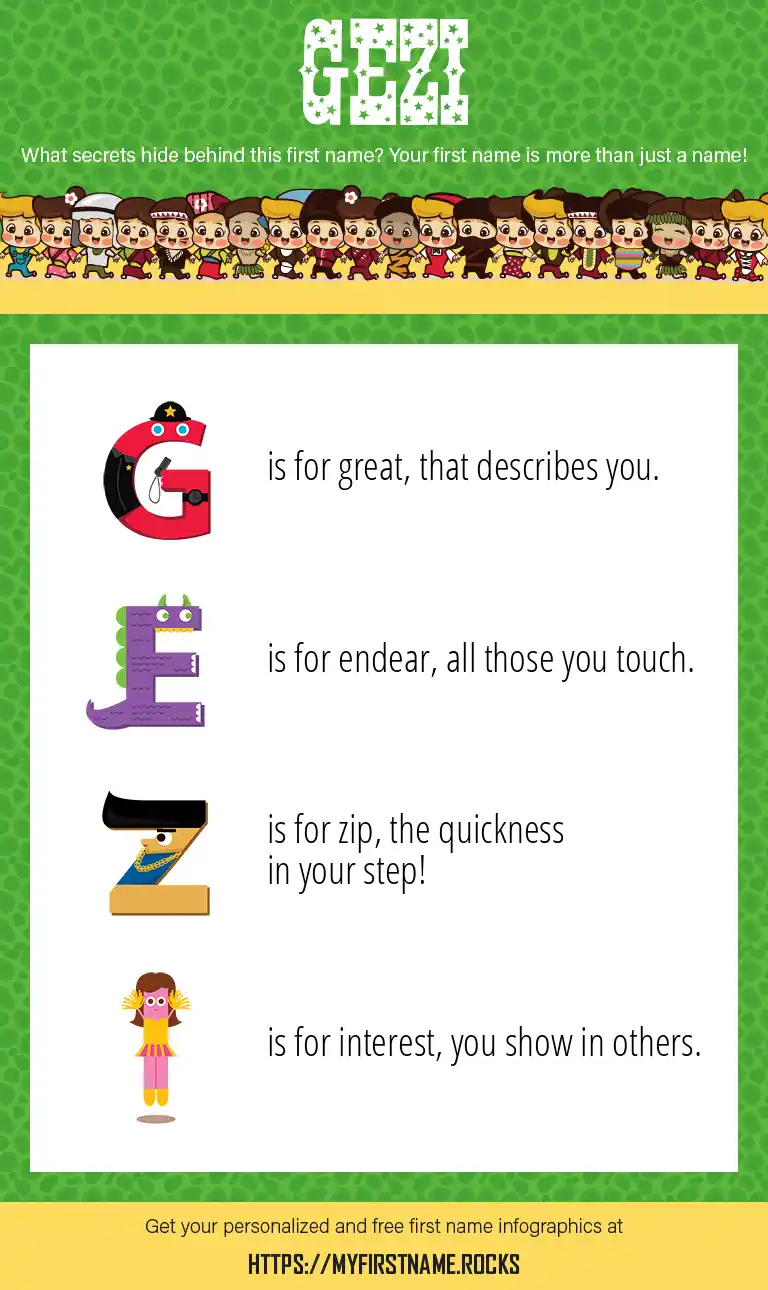 GEZI

What secrets hide behind this first name? Your first name is more than just a name!

G is for great, that describes you.

E is for endear, all those you touch.

Z is for zip, the quickness in your step!

I is for interest, you show in others.

Get your personalized and free first name infographics at

HTTPS://MYFIRSTNAME.ROCKS