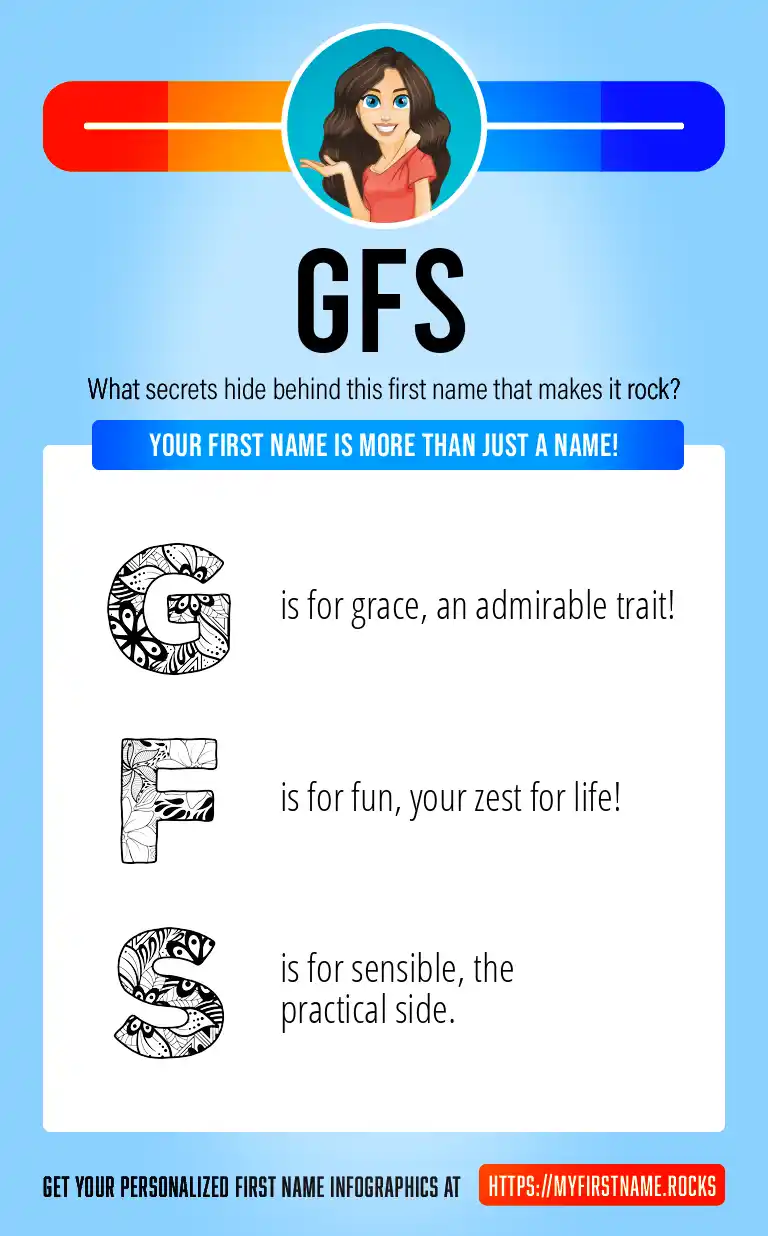 GFS

What secrets hide behind this first name that makes it rock?

YOUR FIRST NAME IS MORE THAN JUST A NAME!

G is for grace, an admirable trait!

F is for fun, your zest for life!

S is for sensible, the practical side.

GET YOUR PERSONALIZED FIRST NAME INFOGRAPHICS AT HTTPS://MYFIRSTNAME.ROCKS