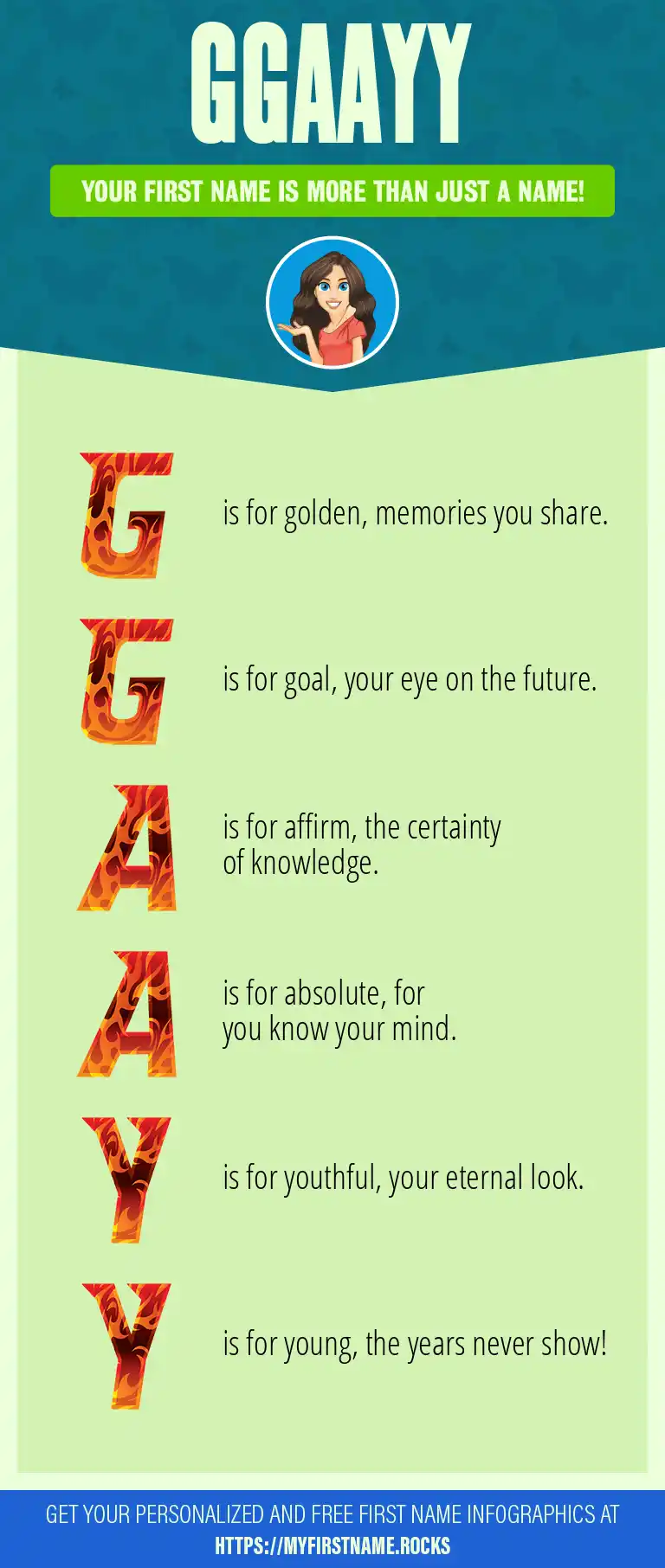 GGAAYY

YOUR FIRST NAME IS MORE THAN JUST A NAME!

G is for golden, memories you share.

G is for goal, your eye on the future.

A is for affirm, the certainty of knowledge.

A is for absolute, for you know your mind.

Y is for youthful, your eternal look.

Y is for young, the years never show!

GET YOUR PERSONALIZED AND FREE FIRST NAME INFOGRAPHICS AT HTTPS://MYFIRSTNAME.ROCKS