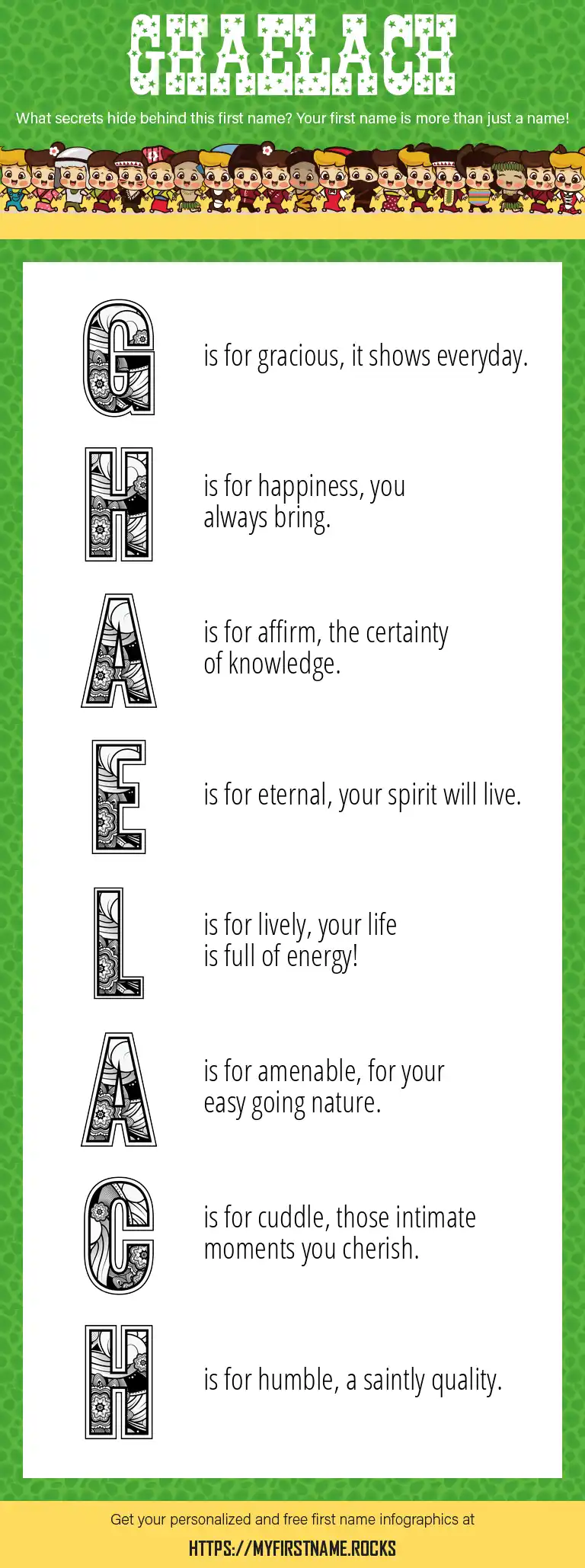 GHAELACH

What secrets hide behind this first name? Your first name is more than just a name!

G is for gracious, it shows everyday.

H is for happiness, you always bring.

A is for affirm, the certainty of knowledge.

E is for eternal, your spirit will live.

L is for lively, your life is full of energy!

A is for amenable, for your easy going nature.

C is for cuddle, those intimate moments you cherish.

H is for humble, a saintly quality.

Get your personalized and free first name infographics at

HTTPS://MYFIRSTNAME.ROCKS