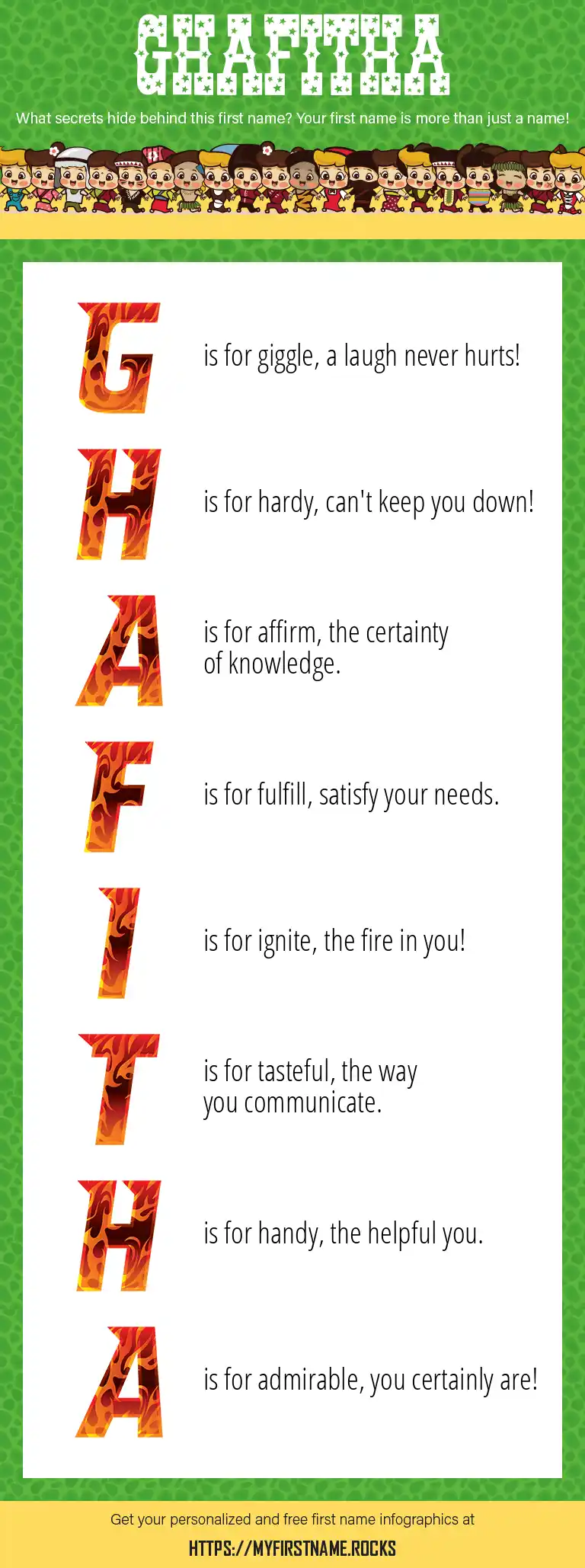 GHAFITHA

What secrets hide behind this first name? Your first name is more than just a name!

G is for giggle, a laugh never hurts!

H is for hardy, can't keep you down!

A is for affirm, the certainty of knowledge.

F is for fulfill, satisfy your needs.

I is for ignite, the fire in you!

T is for tasteful, the way you communicate.

H is for handy, the helpful you.

A is for admirable, you certainly are!

Get your personalized and free first name infographics at

HTTPS://MYFIRSTNAME.ROCKS