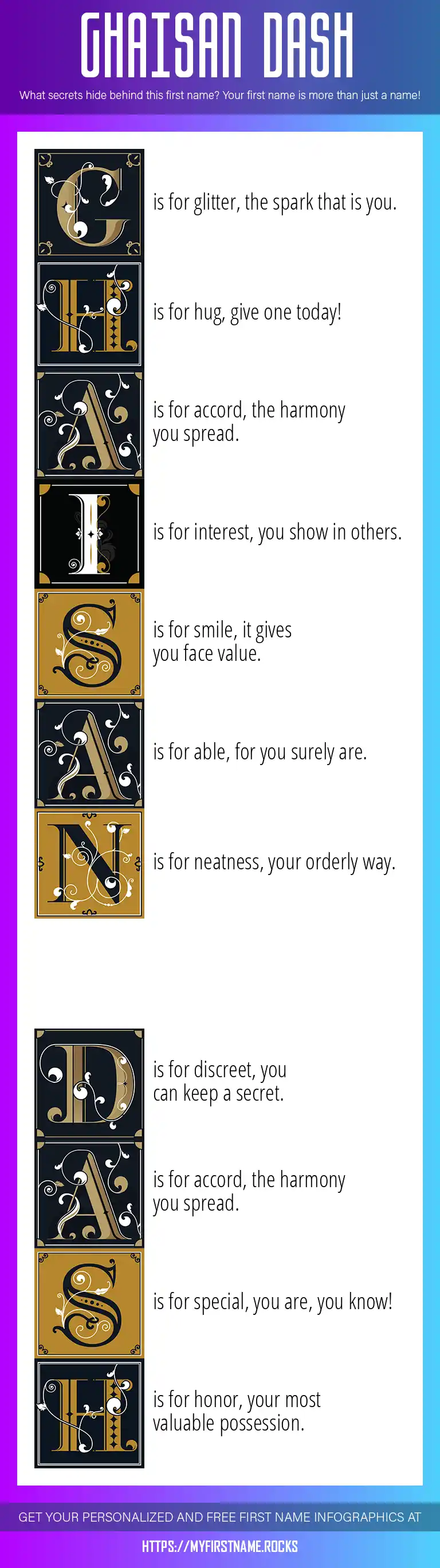 GHAISAN DASH

What secrets hide behind this first name? Your first name is more than just a name!

G is for glitter, the spark that is you.

H is for hug, give one today!

A is for accord, the harmony you spread.

I is for interest, you show in others.

S is for smile, it gives you face value.

A is for able, for you surely are.

N is for neatness, your orderly way.

D is for discreet, you can keep a secret.

A is for accord, the harmony you spread.

S is for special, you are, you know!

H is for honor, your most valuable possession.

GET YOUR PERSONALIZED AND FREE FIRST NAME INFOGRAPHICS AT

HTTPS://MYFIRSTNAME.ROCKS