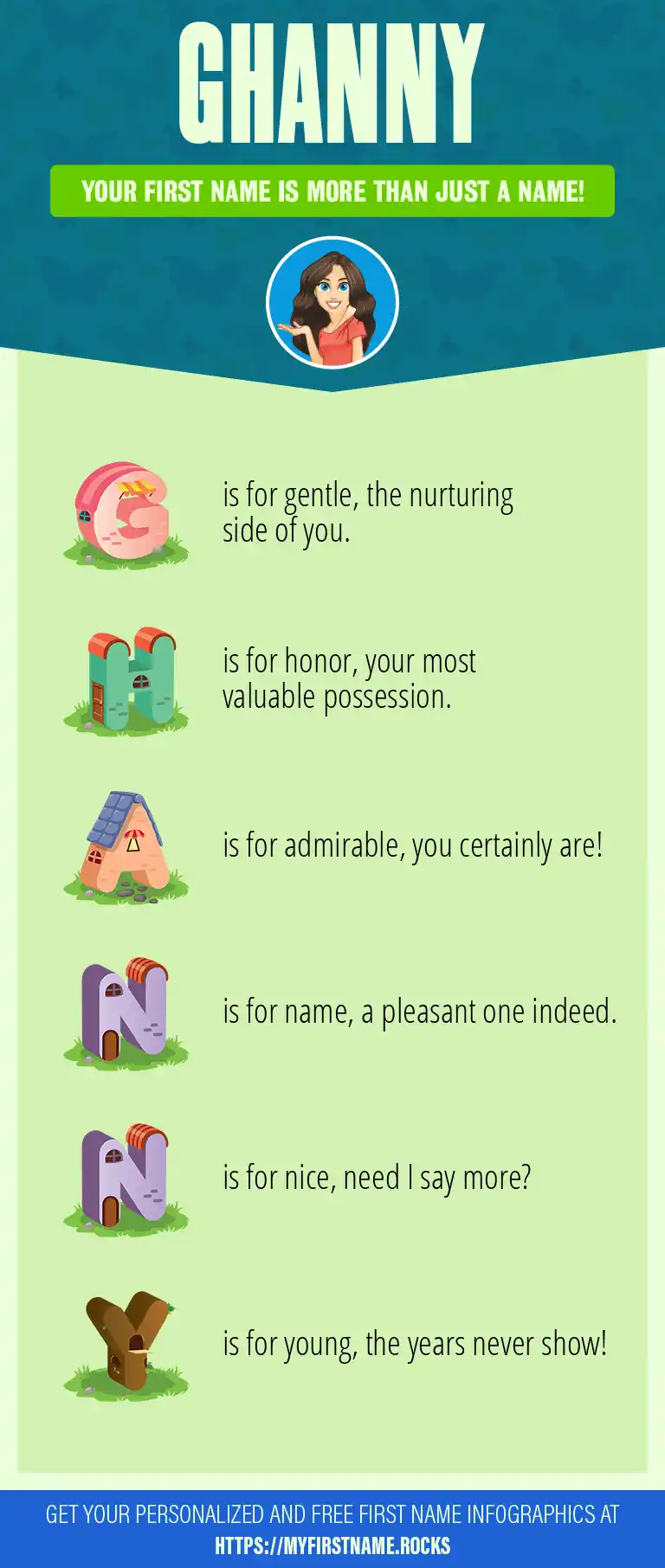 GHANNY

YOUR FIRST NAME IS MORE THAN JUST A NAME!

G is for gentle, the nurturing side of you.

H is for honor, your most valuable possession.

A is for admirable, you certainly are!

N is for name, a pleasant one indeed.

N is for nice, need I say more?

Y is for young, the years never show!

GET YOUR PERSONALIZED AND FREE FIRST NAME INFOGRAPHICS AT HTTPS://MYFIRSTNAME.ROCKS