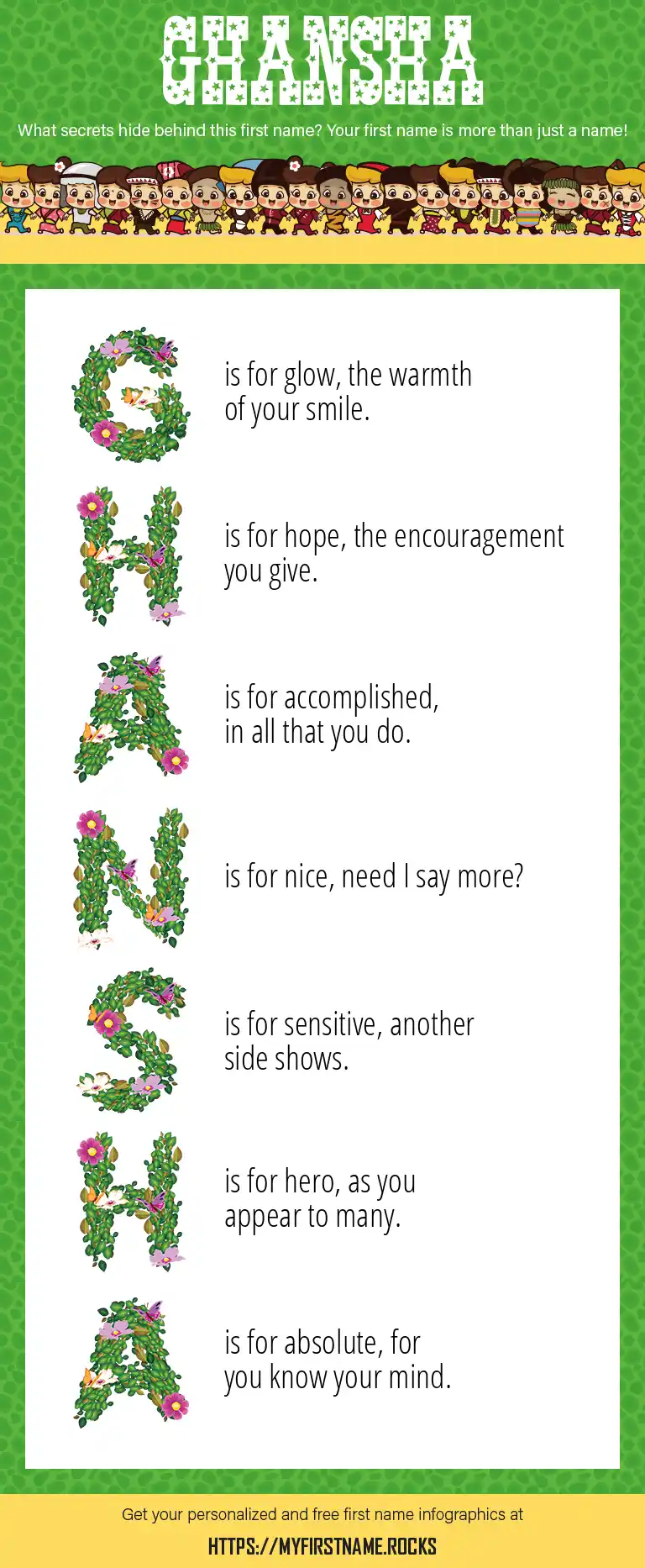 GHANSHA

What secrets hide behind this first name? Your first name is more than just a name!

G is for glow, the warmth of your smile.

H is for hope, the encouragement you give.

A is for accomplished, in all that you do.

N is for nice, need I say more?

S is for sensitive, another side shows.

H is for hero, as you appear to many.

A is for absolute, for you know your mind.

Get your personalized and free first name infographics at

HTTPS://MYFIRSTNAME.ROCKS