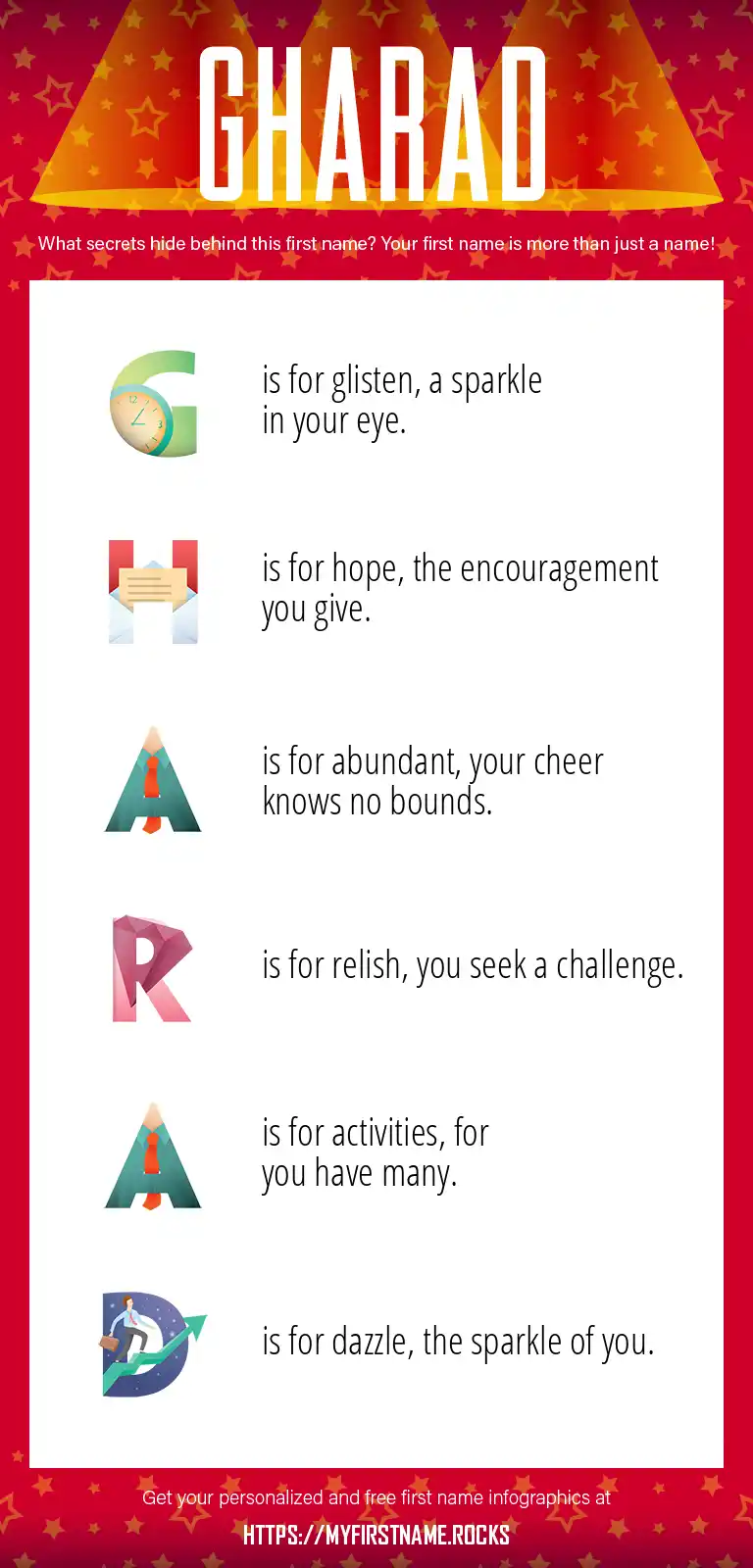 GHARAD

What secrets hide behind this first name? Your first name is more than just a name!

G is for glisten, a sparkle in your eye.

H is for hope, the encouragement you give.

A is for abundant, your cheer knows no bounds.

R is for relish, you seek a challenge.

A is for activities, for you have many.

D is for dazzle, the sparkle of you.

Get your personalized and free first name infographics at

HTTPS://MYFIRSTNAME.ROCKS