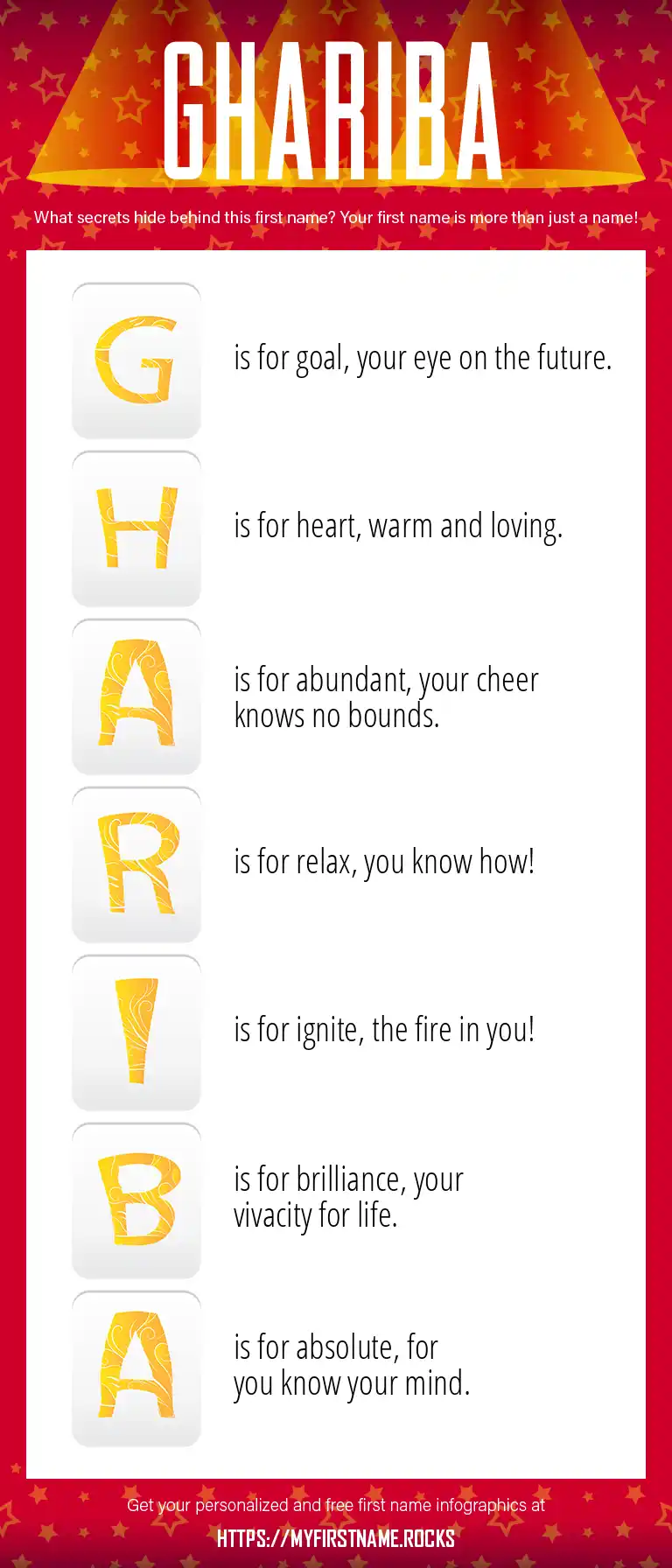 GHARIBA

What secrets hide behind this first name? Your first name is more than just a name!

G is for goal, your eye on the future.

H is for heart, warm and loving.

A is for abundant, your cheer knows no bounds.

R is for relax, you know how!

I is for ignite, the fire in you!

B is for brilliance, your vivacity for life.

A is for absolute, for you know your mind.

Get your personalized and free first name infographics at

HTTPS://MYFIRSTNAME.ROCKS